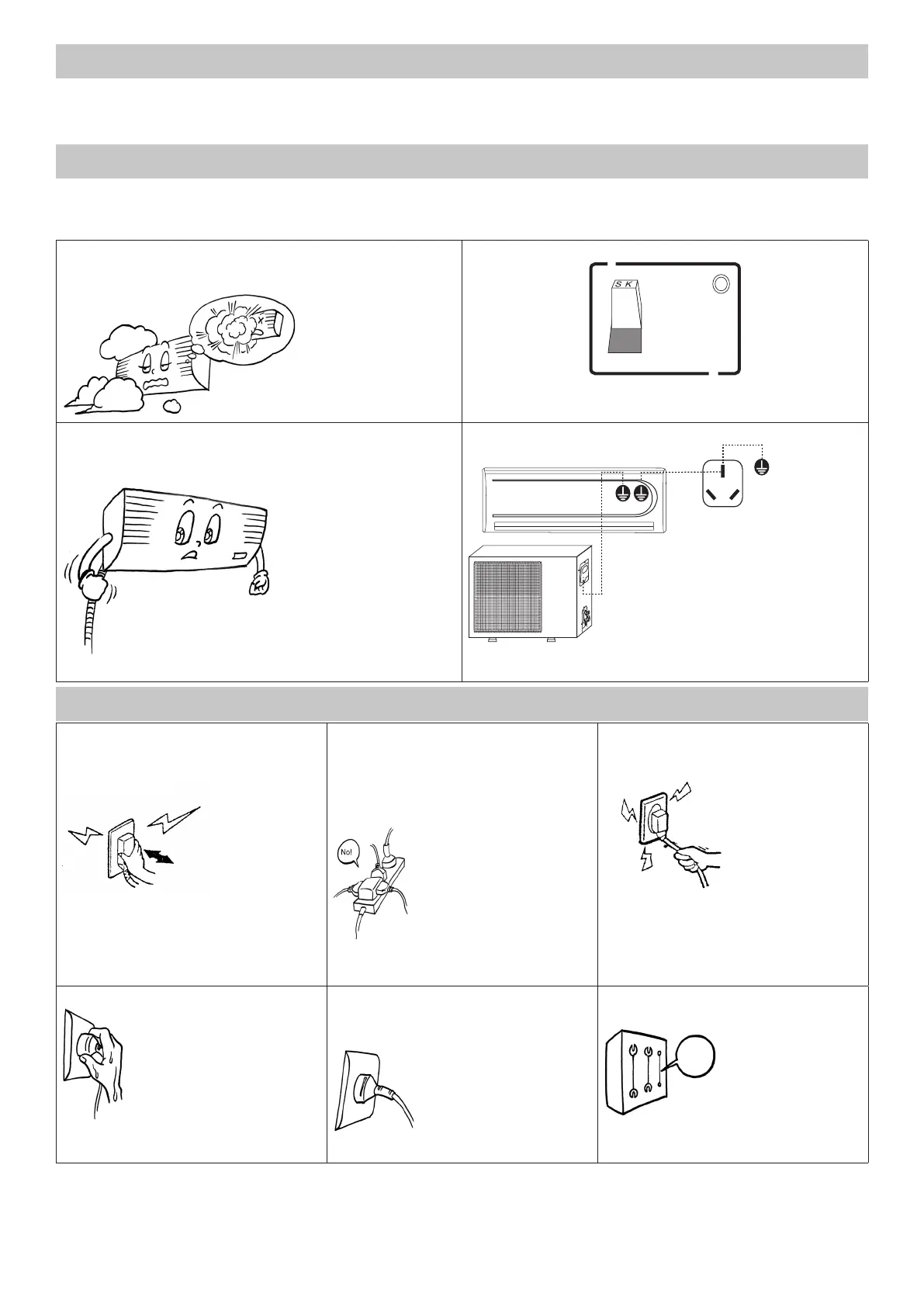 S K

No!