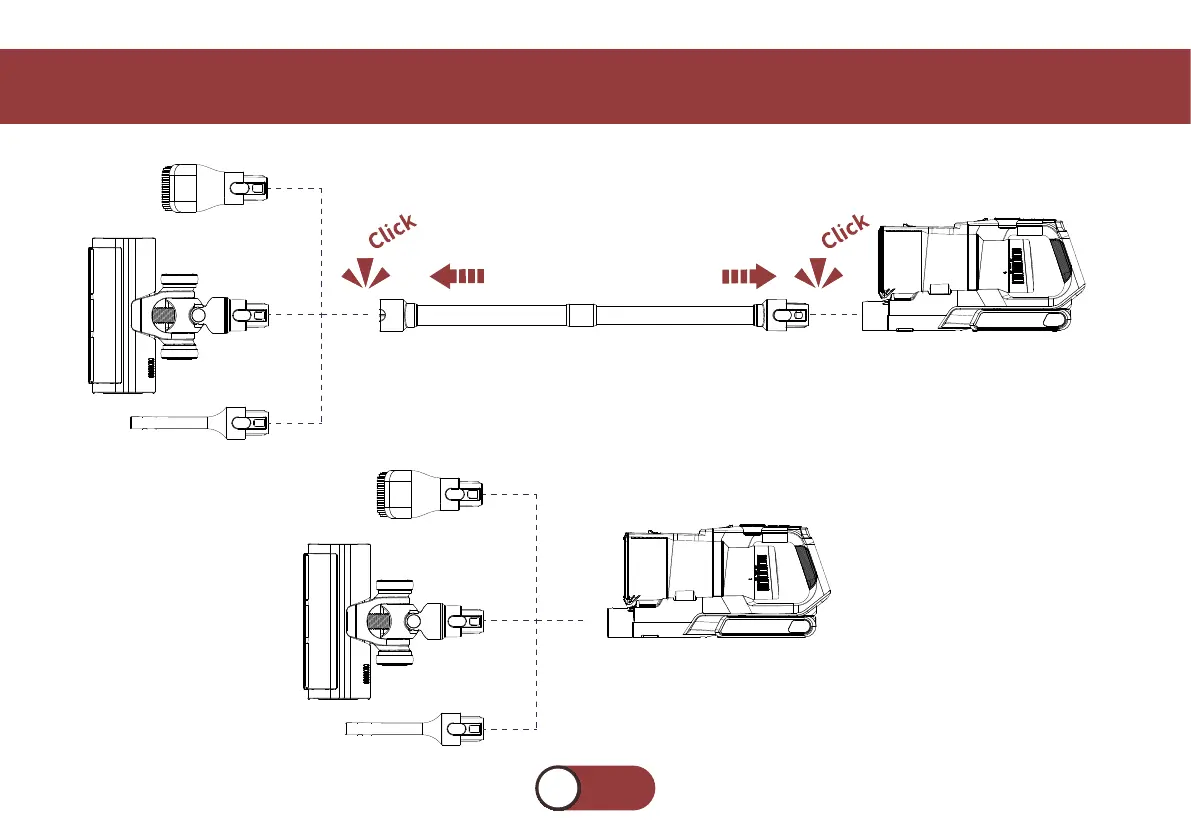 Click

Click