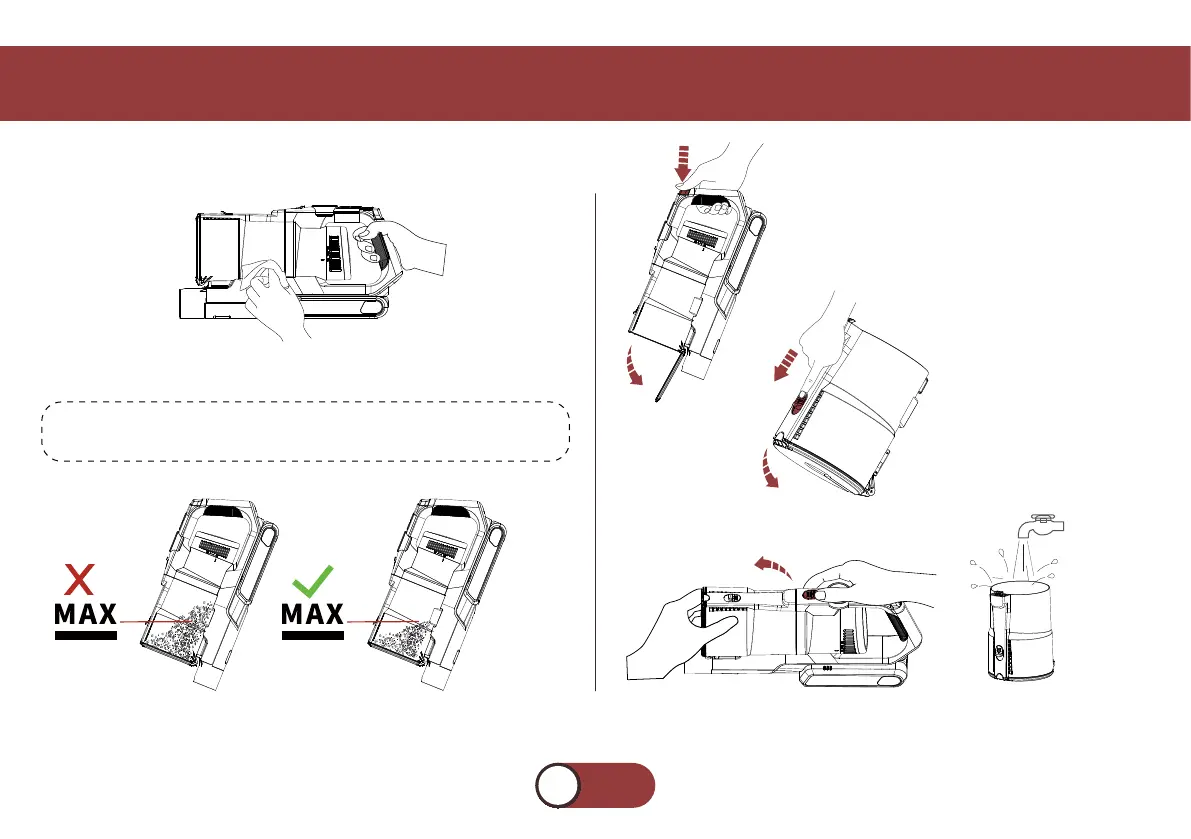 MAX

MAX