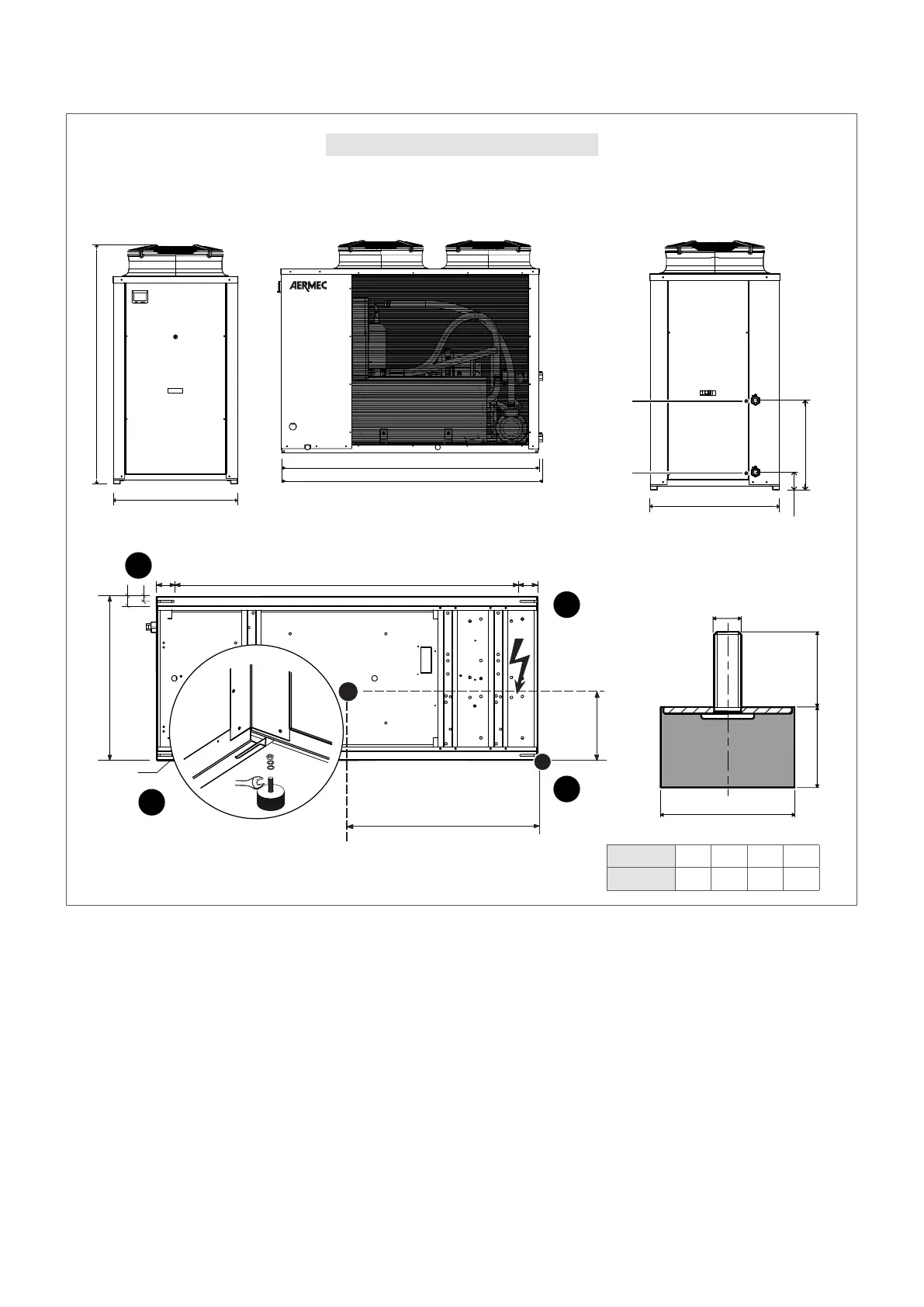 AERMEC