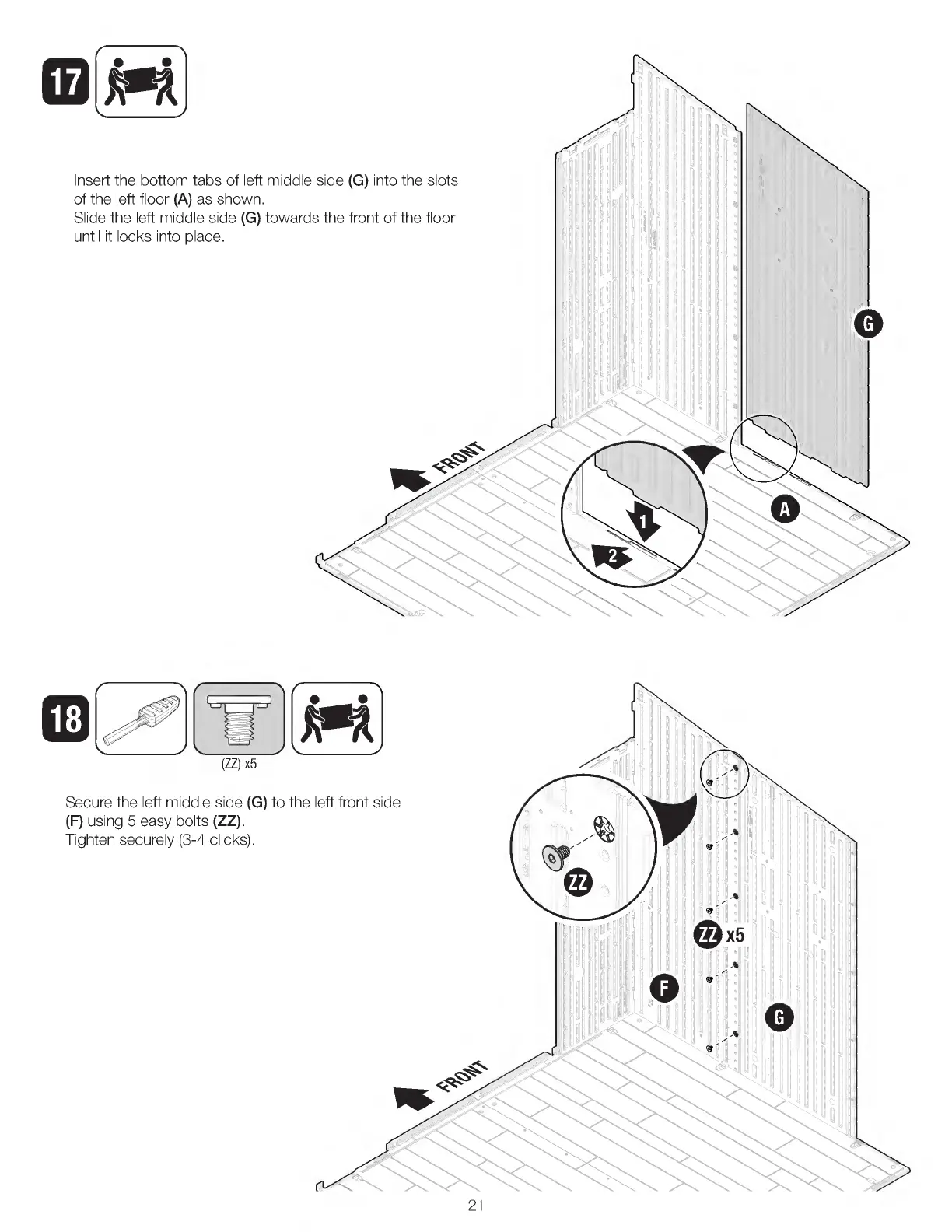 17

Insert the bottom tabs of left middle side (G) into the slots of the left floor (A) as shown.
Slide the left middle side (G) towards the front of the floor until it locks into place.

G

FRONT

1

2

A

18

(ZZ) x5

Secure the left middle side (G) to the left front side (F) using 5 easy bolts (ZZ).
Tighten securely (3-4 clicks).

ZZ

ZZ x5

F

G

FRONT

21