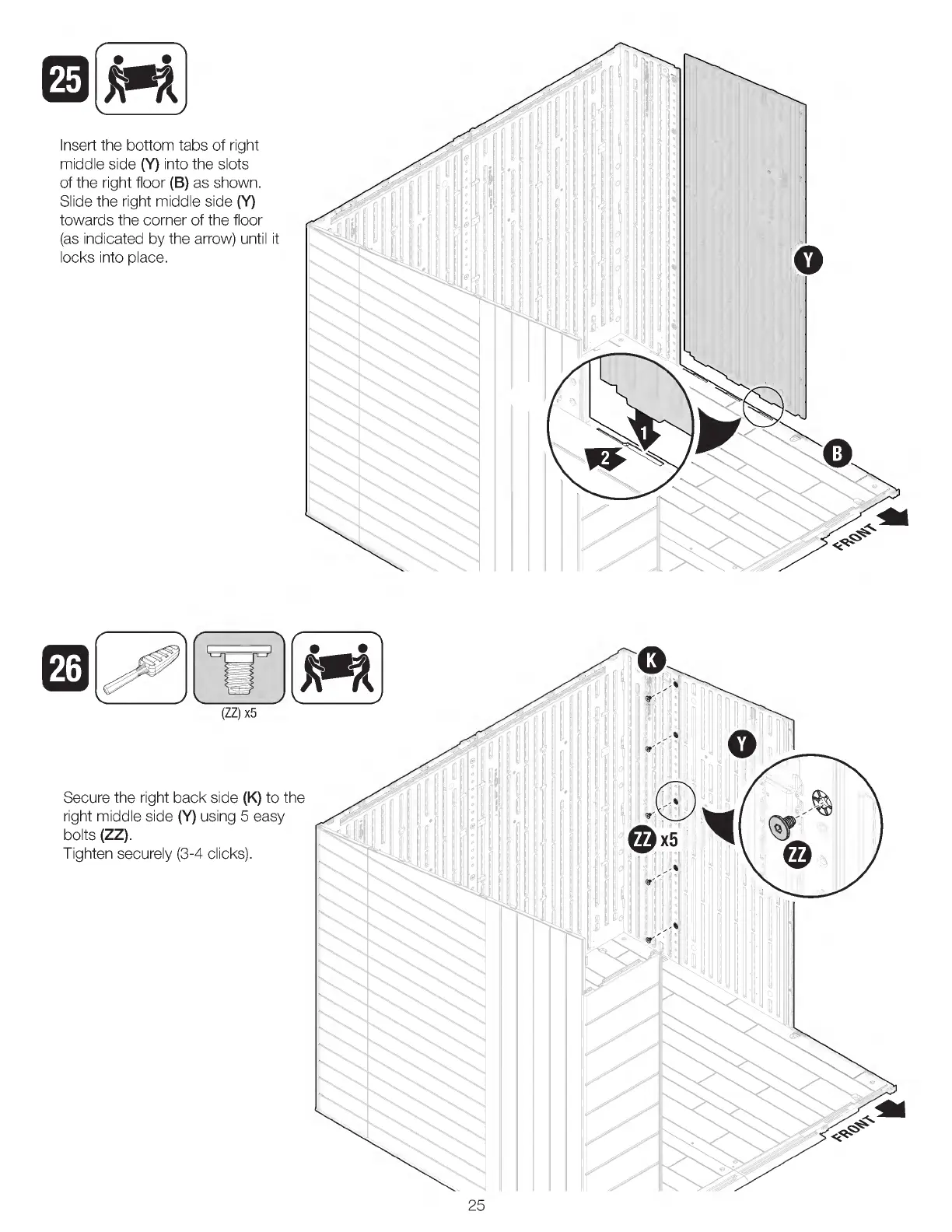 25

Insert the bottom tabs of right middle side (Y) into the slots of the right floor (B) as shown. Slide the right middle side (Y) towards the corner of the floor (as indicated by the arrow) until it locks into place.

Y

1

2

B

FRONT

26

(ZZ) x5

Secure the right back side (K) to the right middle side (Y) using 5 easy bolts (ZZ).
Tighten securely (3-4 clicks).

K

Y

ZZ x5

ZZ

FRONT

25