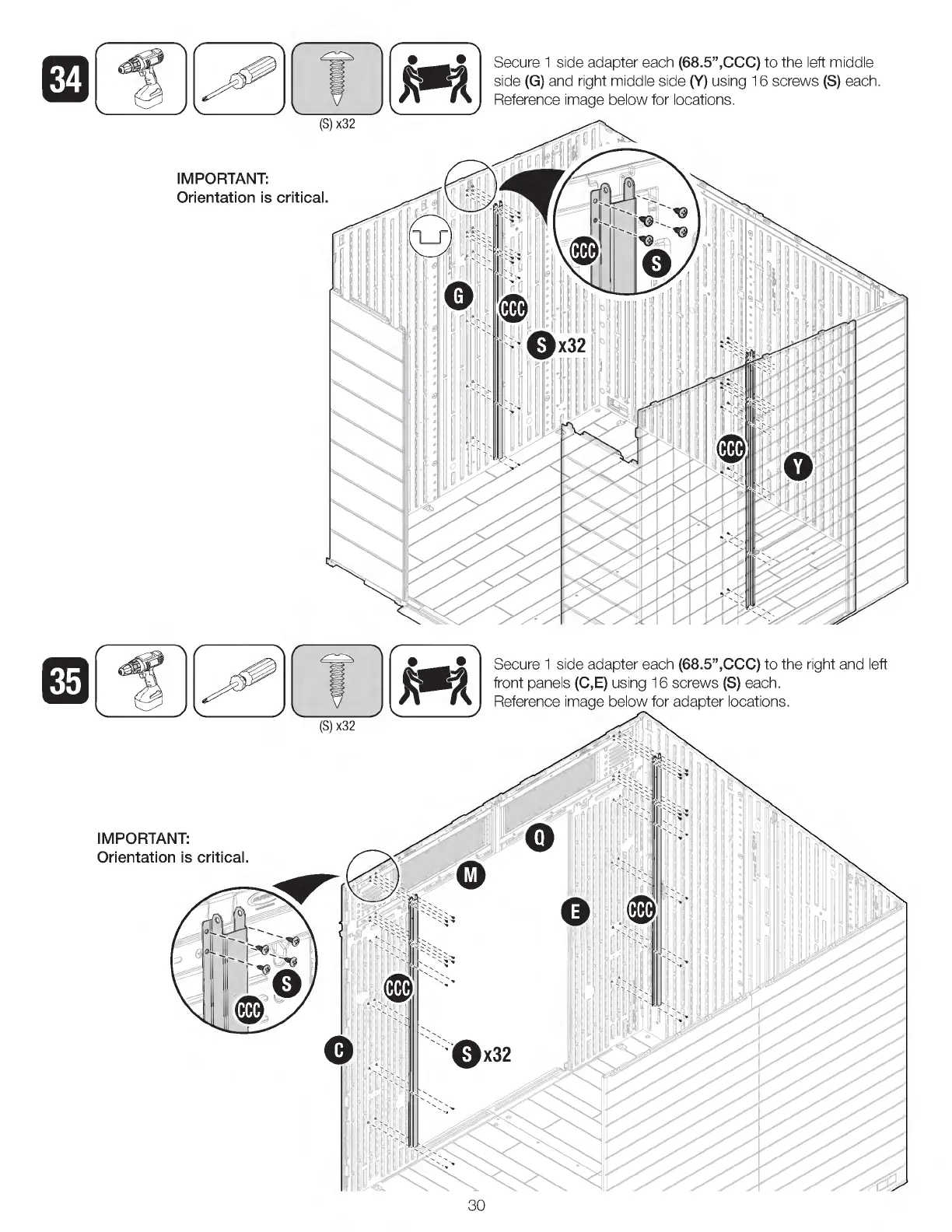 34

(S) x32

Secure 1 side adapter each (68.5",CCC) to the left middle side (G) and right middle side (Y) using 16 screws (S) each. Reference image below for locations.

IMPORTANT:
Orientation is critical.

CCC S

G CCC

S x32

CCC Y

35

(S) x32

Secure 1 side adapter each (68.5",CCC) to the right and left front panels (C,E) using 16 screws (S) each. Reference image below for adapter locations.

IMPORTANT:
Orientation is critical.

Q

M

E CCC

S

CCC

CCC

C

S x32

30