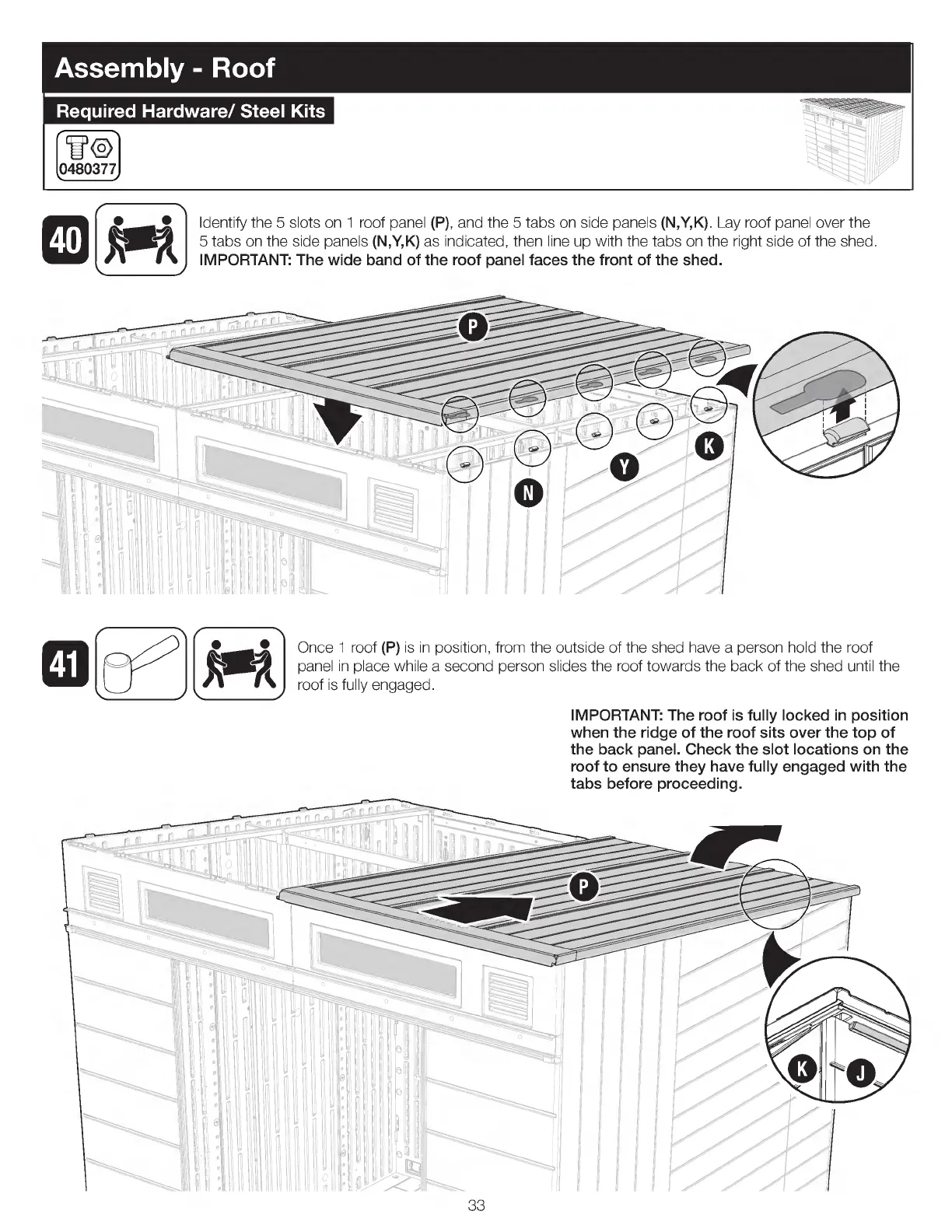 Assembly - Roof

Required Hardware/ Steel Kits

0480377

40

Identify the 5 slots on 1 roof panel (P), and the 5 tabs on side panels (N,Y,K). Lay roof panel over the 5 tabs on the side panels (N,Y,K) as indicated, then line up with the tabs on the right side of the shed. IMPORTANT: The wide band of the roof panel faces the front of the shed.

P

K

Y

N

41

Once 1 roof (P) is in position, from the outside of the shed have a person hold the roof panel in place while a second person slides the roof towards the back of the shed until the roof is fully engaged.

IMPORTANT: The roof is fully locked in position when the ridge of the roof sits over the top of the back panel. Check the slot locations on the roof to ensure they have fully engaged with the tabs before proceeding.

P

K

J

33