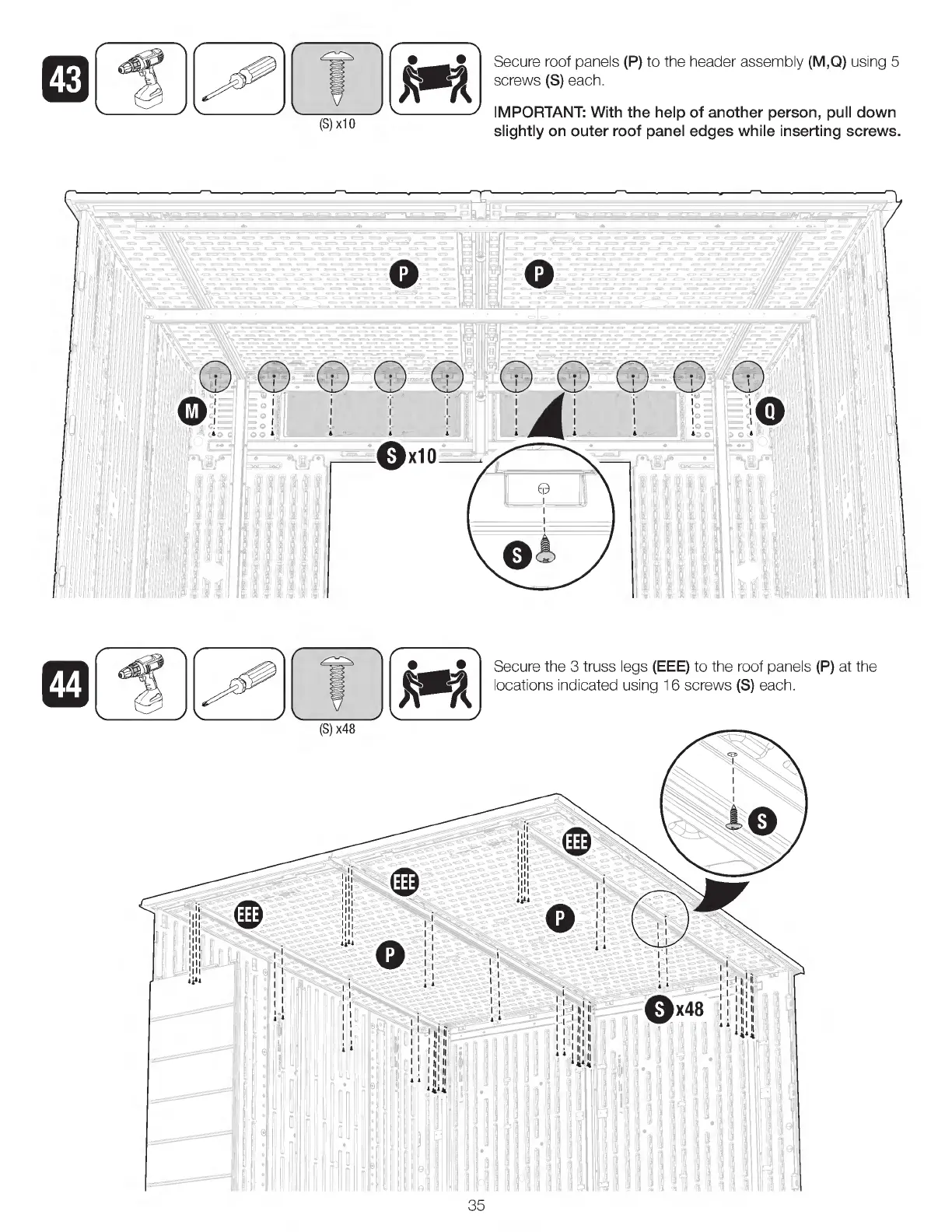 43

(S) x10

Secure roof panels (P) to the header assembly (M,Q) using 5 screws (S) each.

IMPORTANT: With the help of another person, pull down slightly on outer roof panel edges while inserting screws.

P P

M Q

S x10

S

44

(S) x48

Secure the 3 truss legs (EEE) to the roof panels (P) at the locations indicated using 16 screws (S) each.

S

EEE

EEE

EEE

P

P

S x48

35