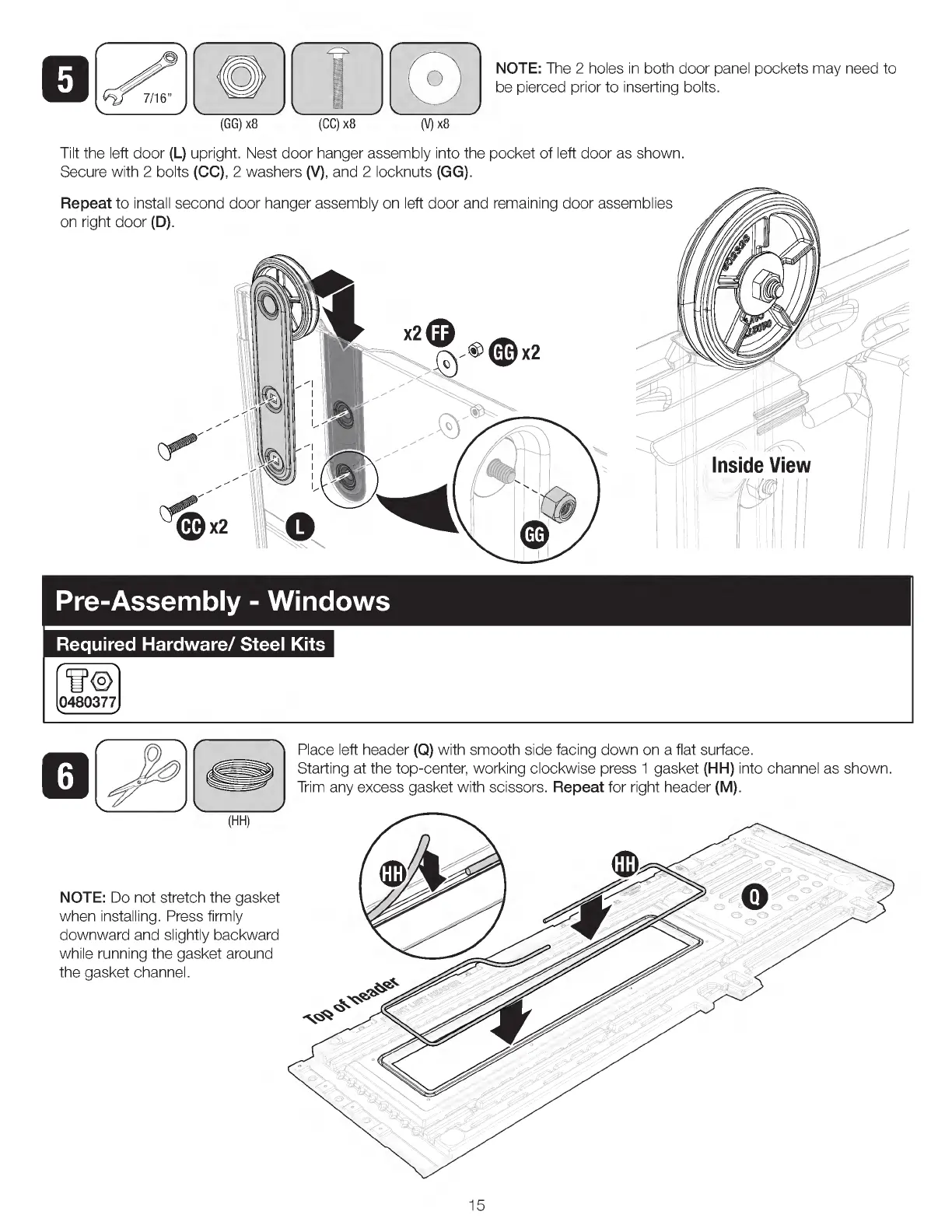 5

7/16"

(GG) x8 (CC) x8 (V) x8

NOTE: The 2 holes in both door panel pockets may need to be pierced prior to inserting bolts.

Tilt the left door (L) upright. Nest door hanger assembly into the pocket of left door as shown. Secure with 2 bolts (CC), 2 washers (V), and 2 locknuts (GG).

Repeat to install second door hanger assembly on left door and remaining door assemblies on right door (D).

x2 FF

GG x2

CC x2

L

GG

Inside View

Pre-Assembly - Windows

Required Hardware/ Steel Kits

0480377

6

(HH)

Place left header (Q) with smooth side facing down on a flat surface. Starting at the top-center, working clockwise press 1 gasket (HH) into channel as shown. Trim any excess gasket with scissors. Repeat for right header (M).

NOTE: Do not stretch the gasket when installing. Press firmly downward and slightly backward while running the gasket around the gasket channel.

HH

HH

Q

Top of header

15