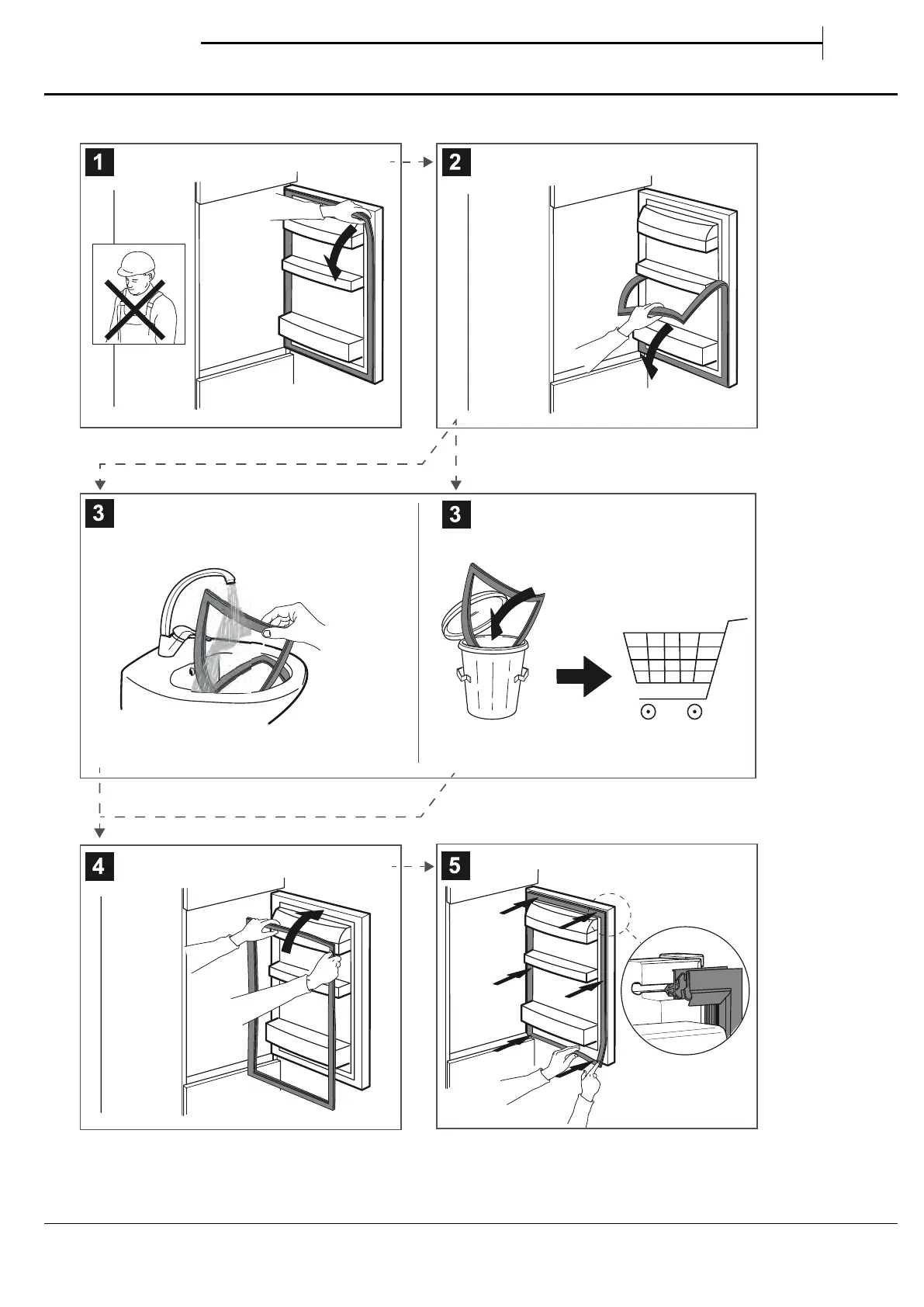 1

2

3

3

4

5