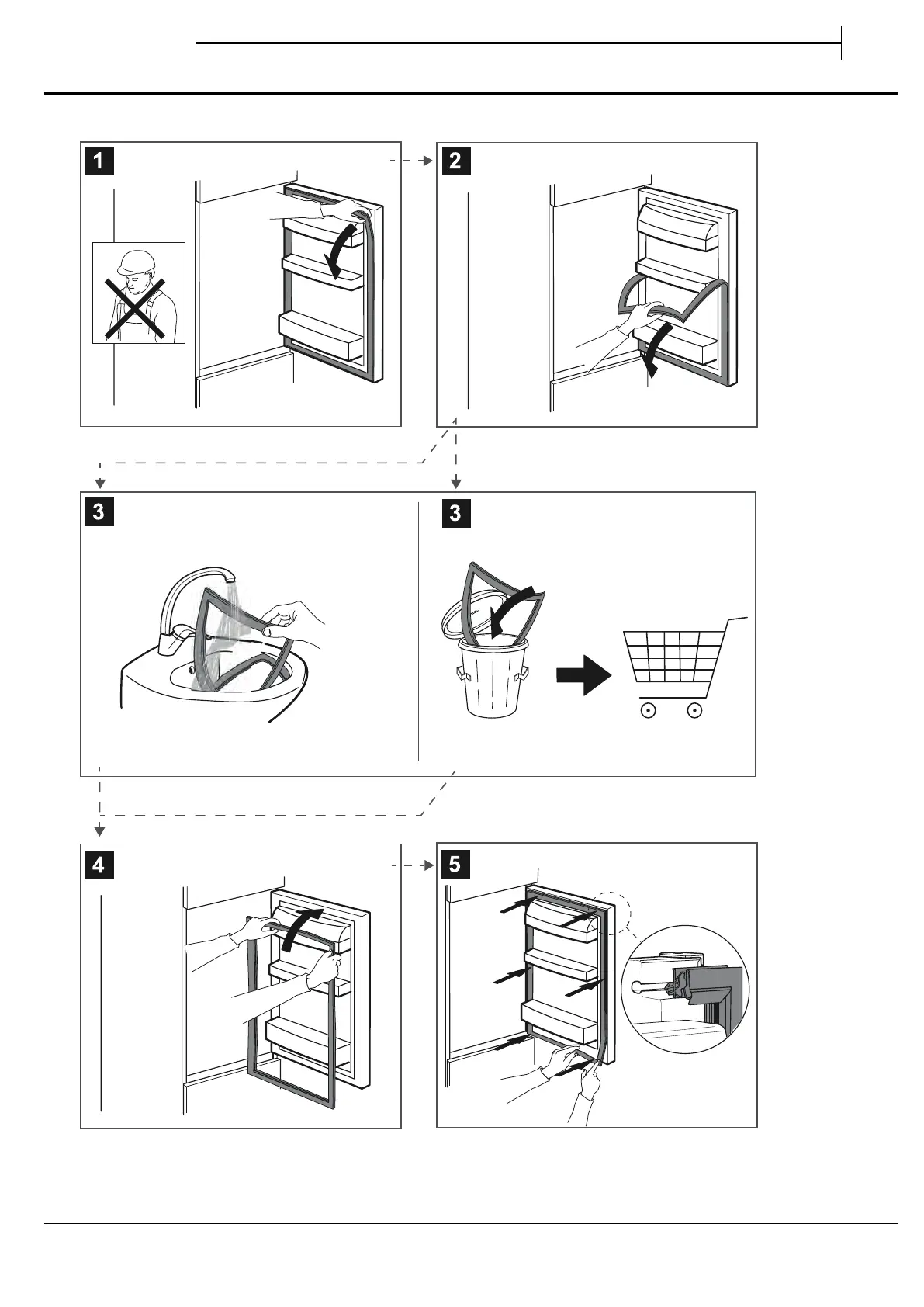 1

2

3

3

4

5