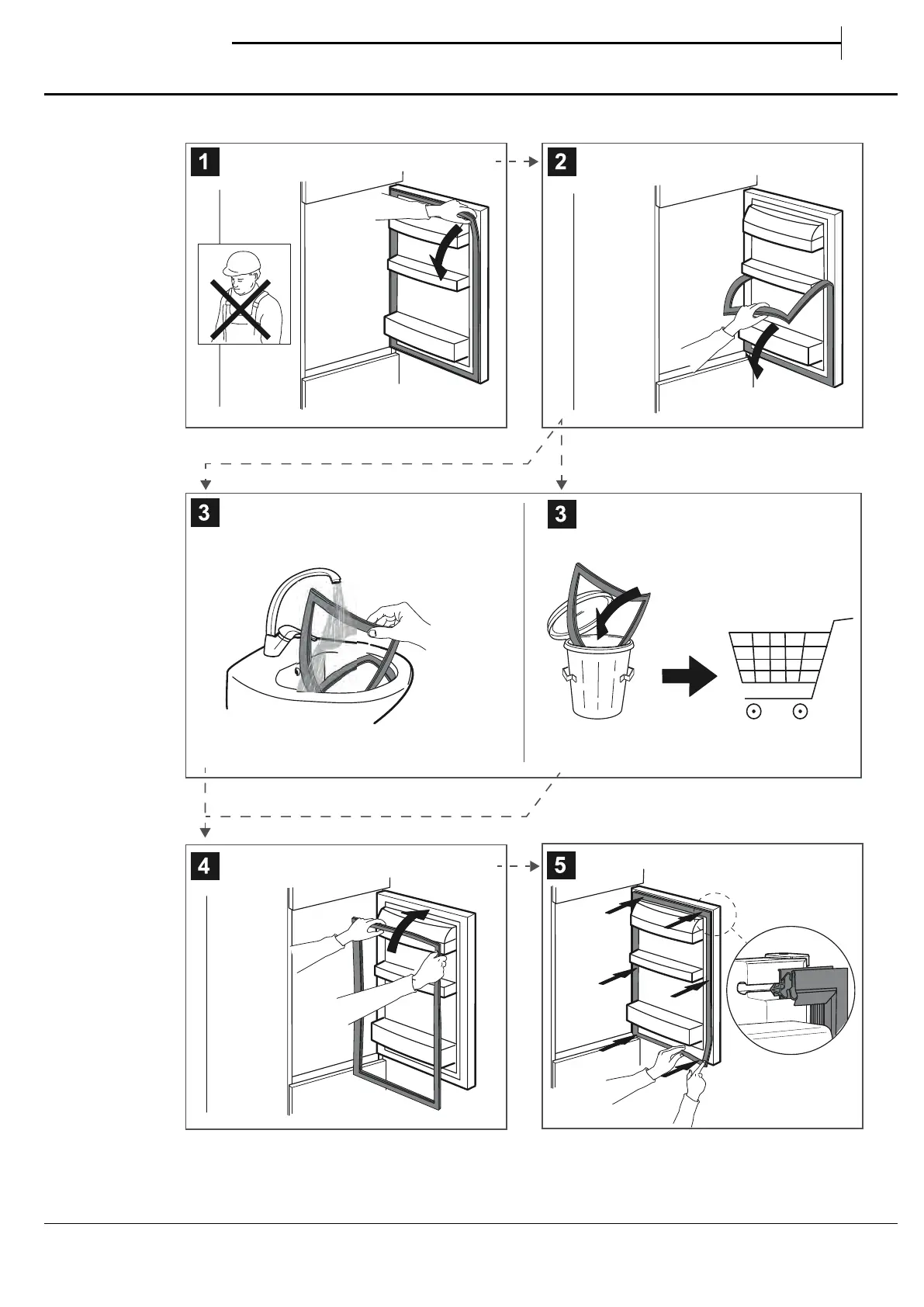 1

2

3

3

4

5