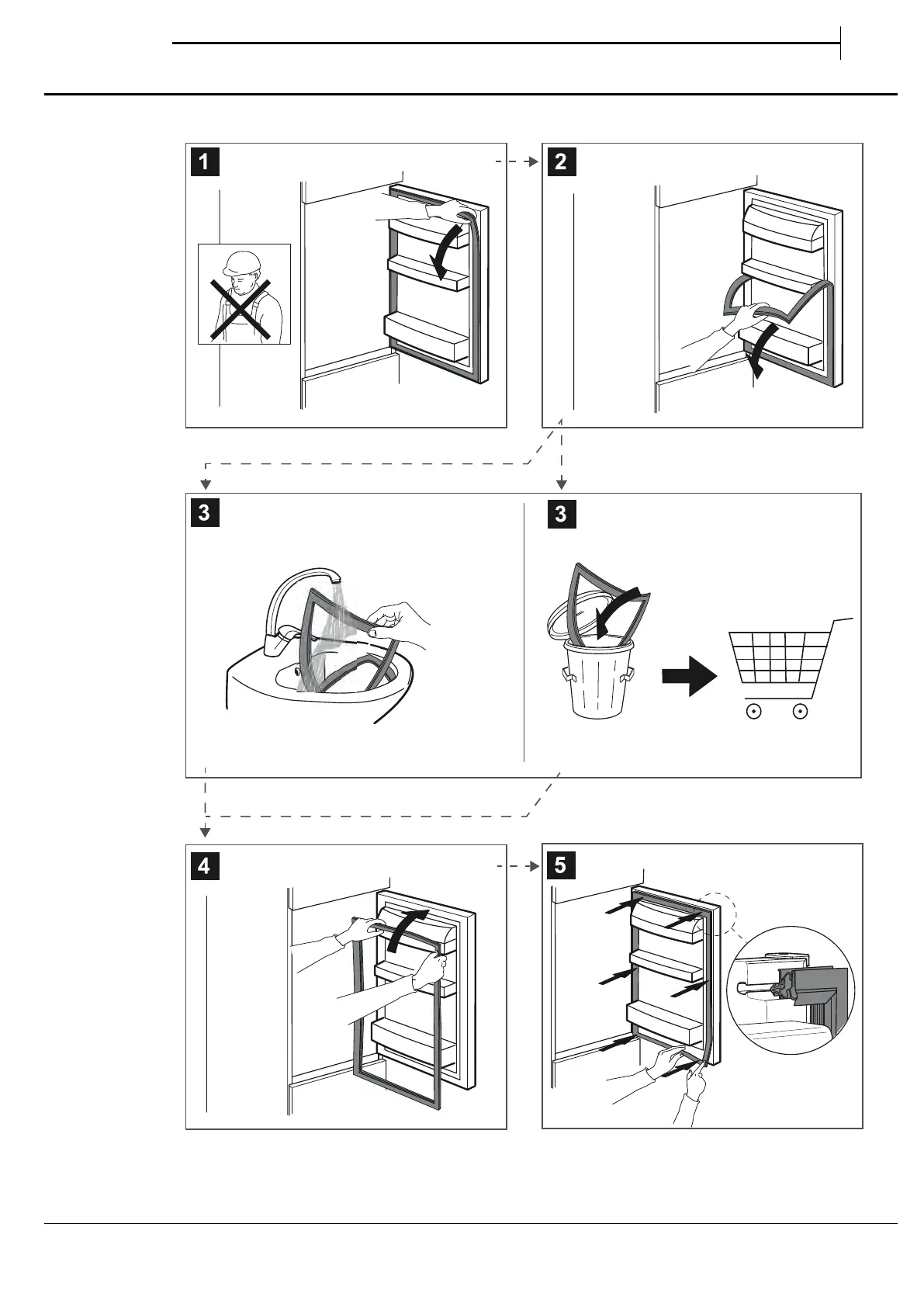 1

2

3

3

4

5