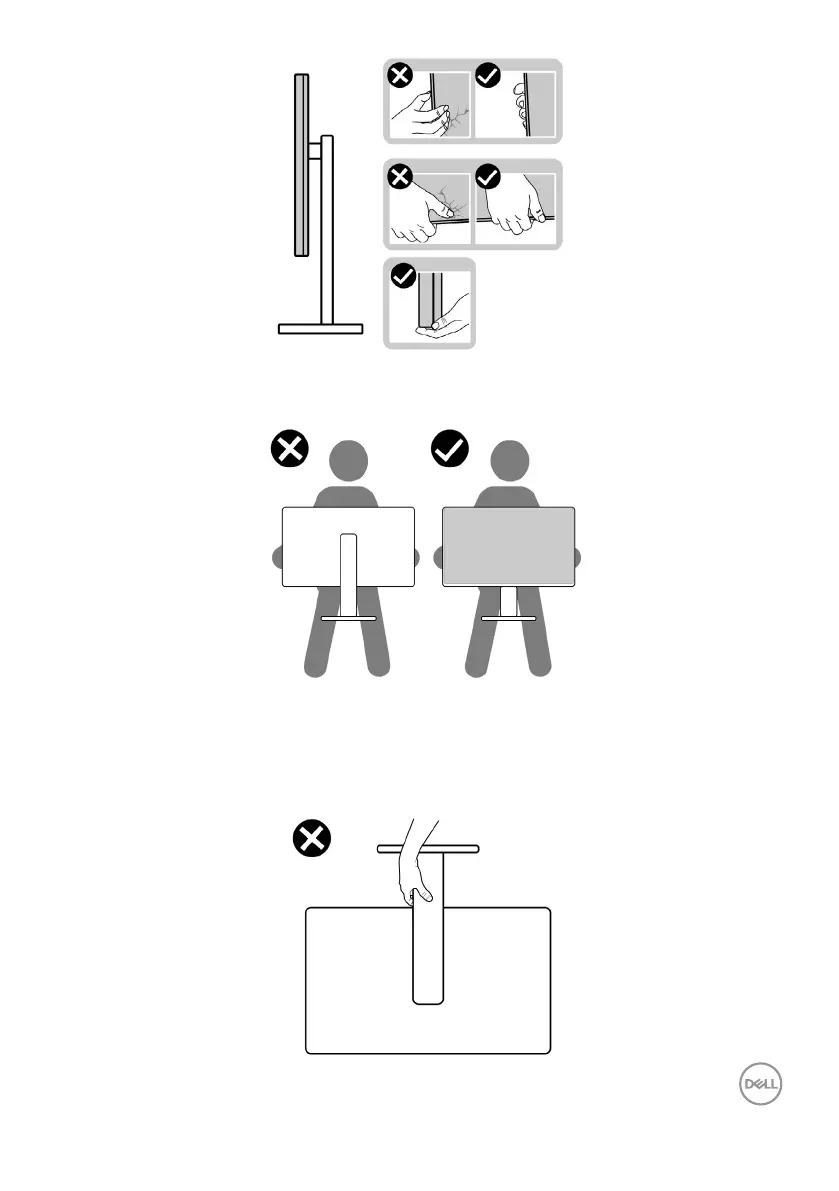 DELL