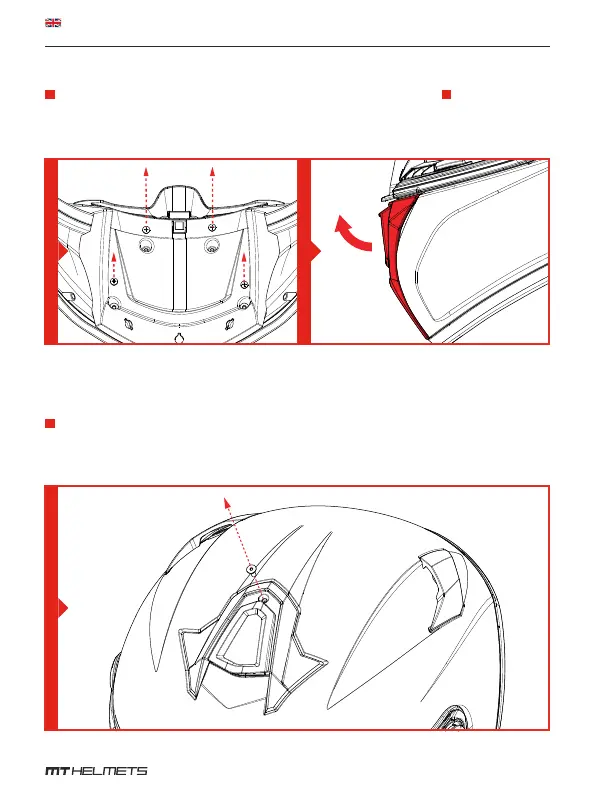 MT HELMETS