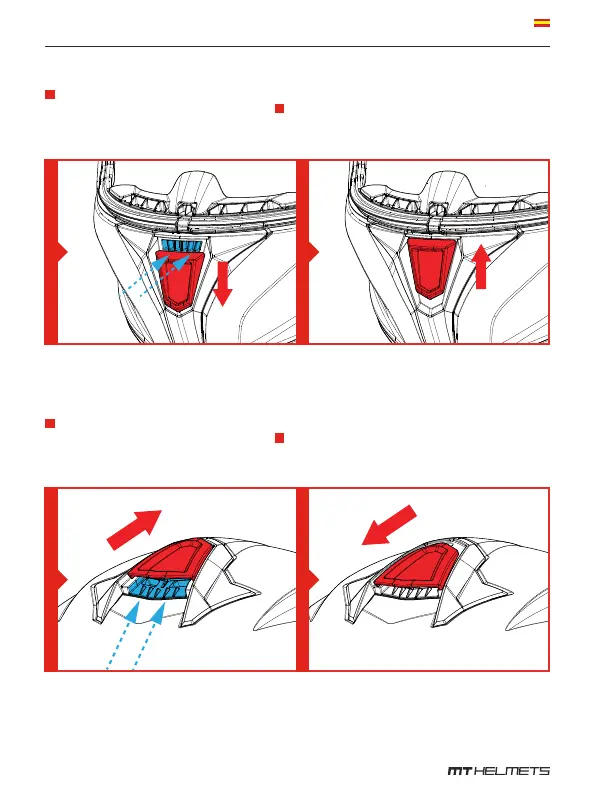 MT HELMETS