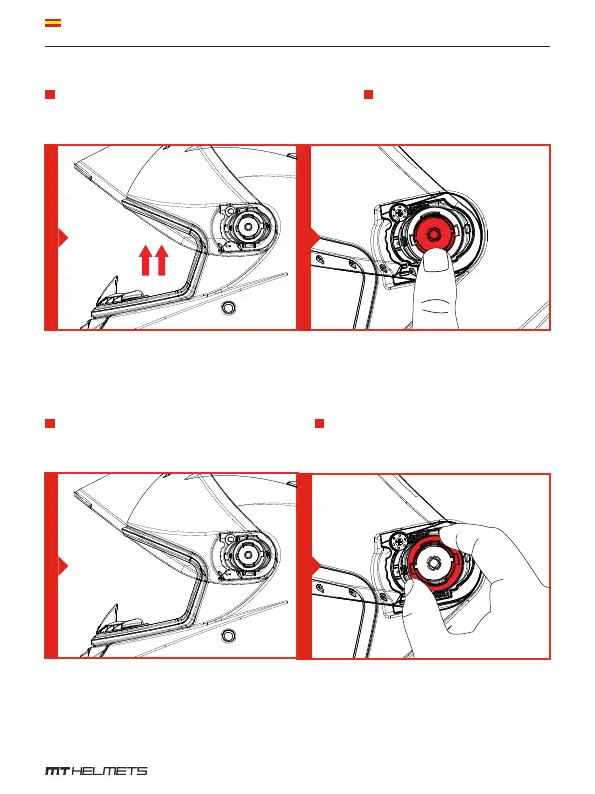 MT HELMETS