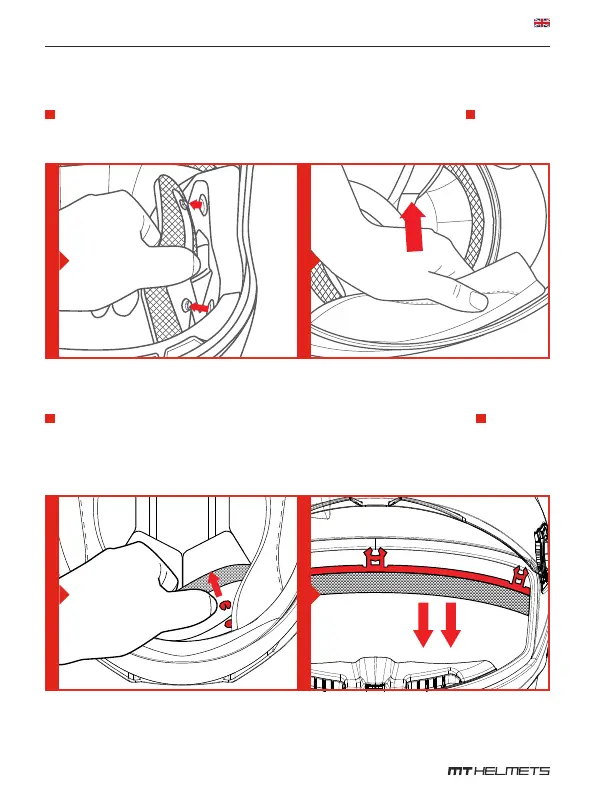 MT HELMETS