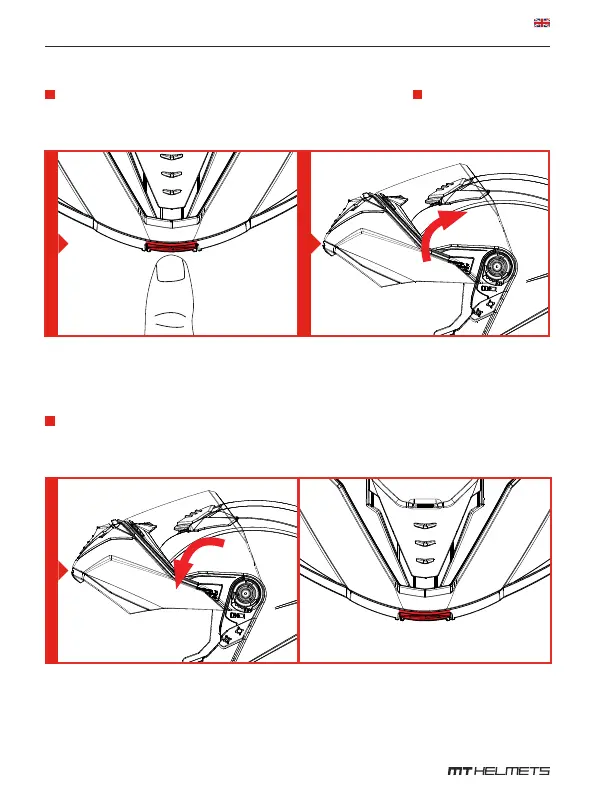 MT HELMETS