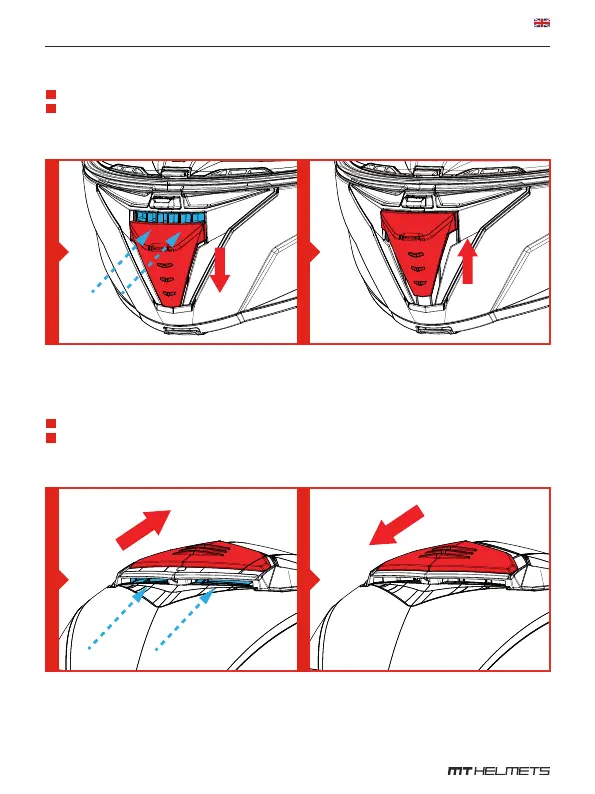 MT HELMETS