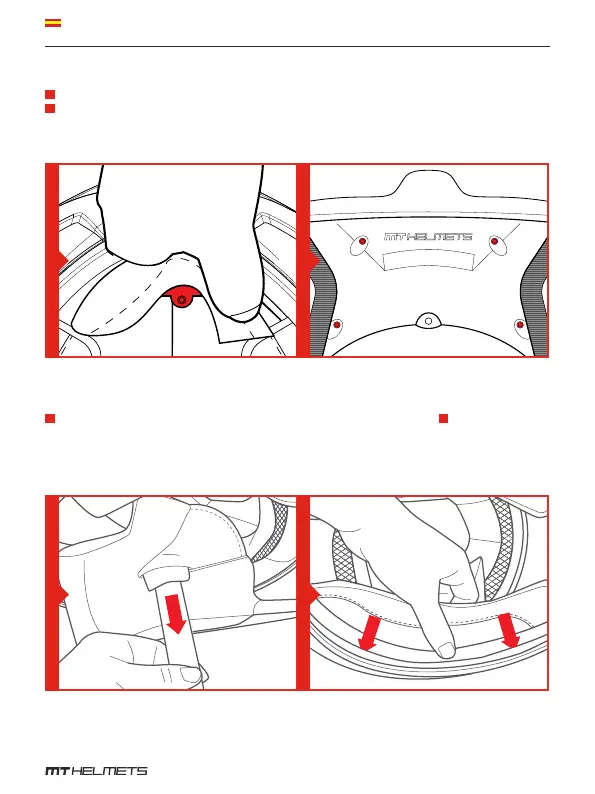 MT HELMETS

MT HELMETS