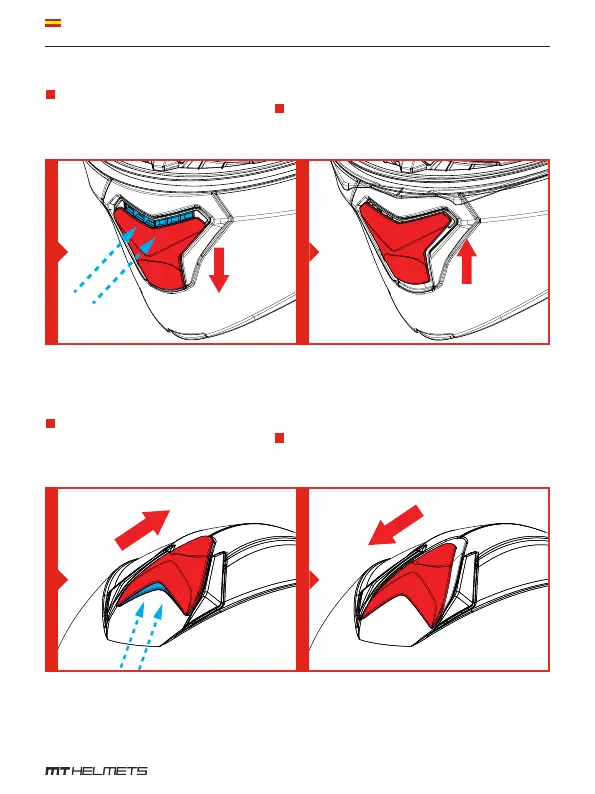 MT HELMETS