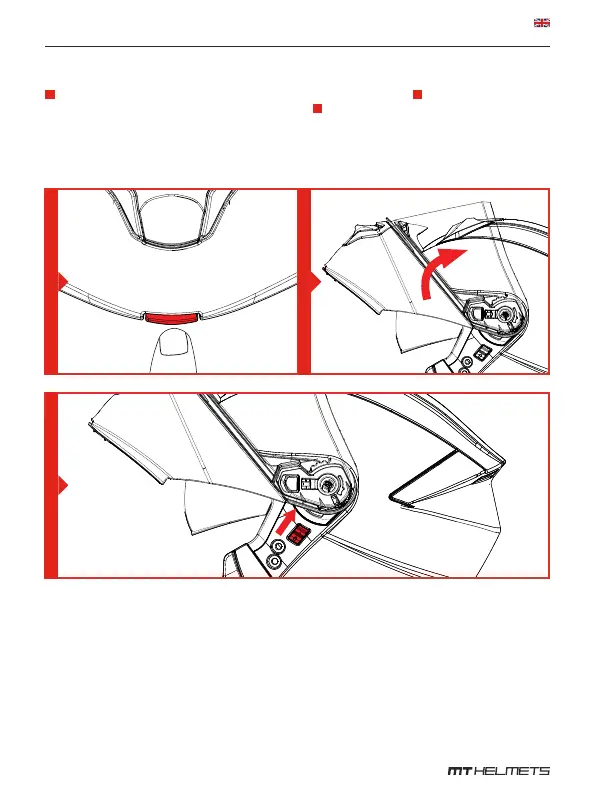 MT HELMETS