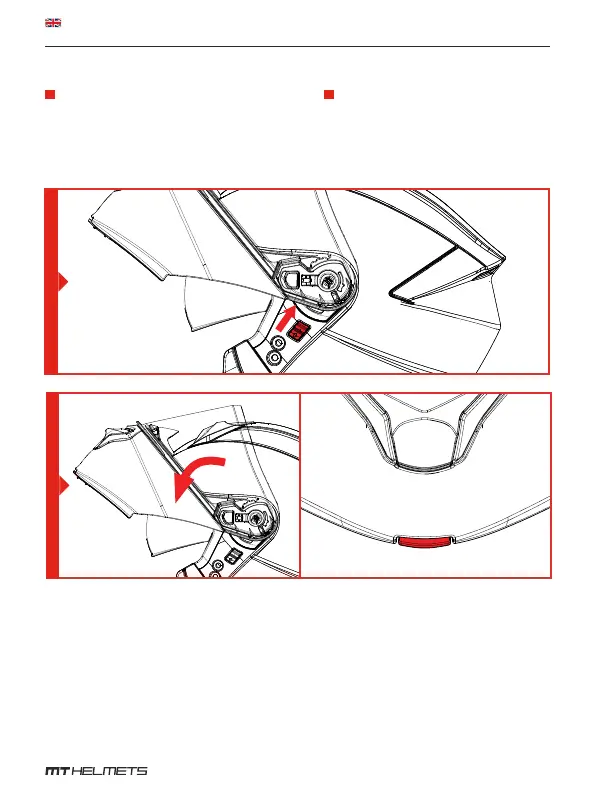 MT HELMETS