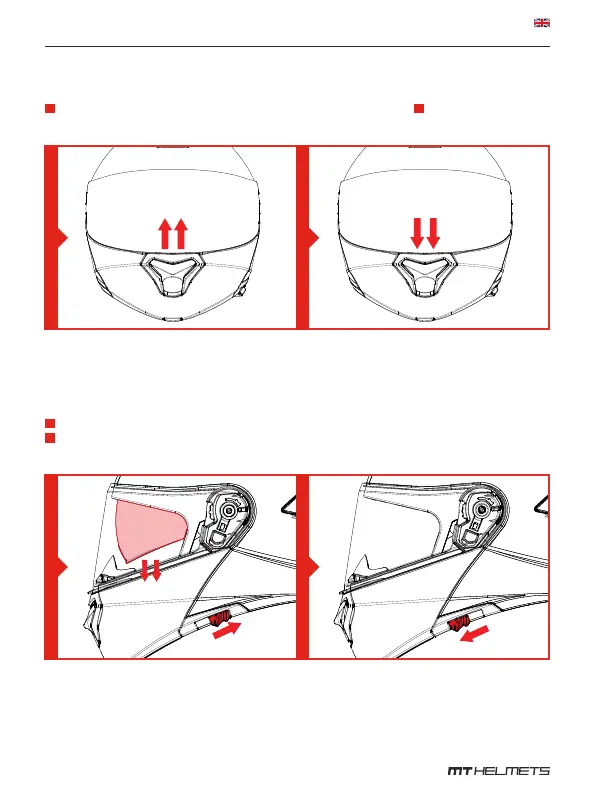 MT HELMETS