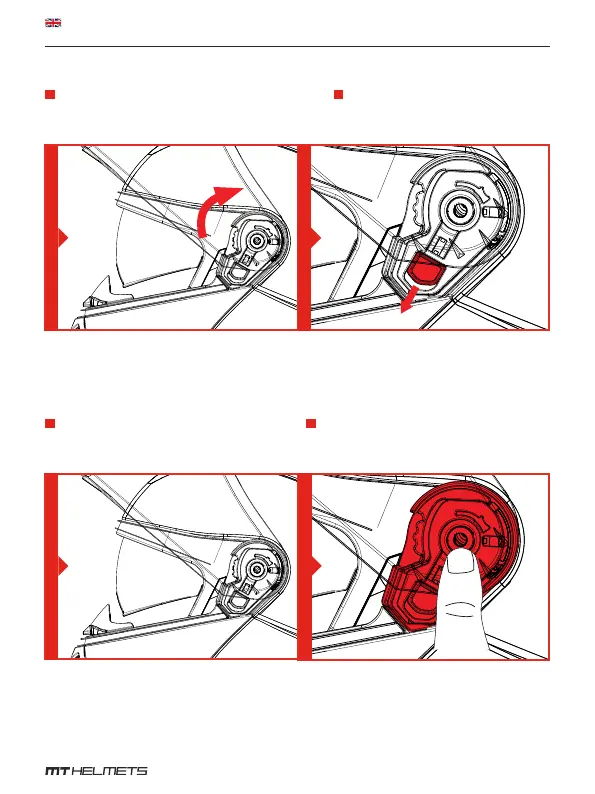 MT HELMETS