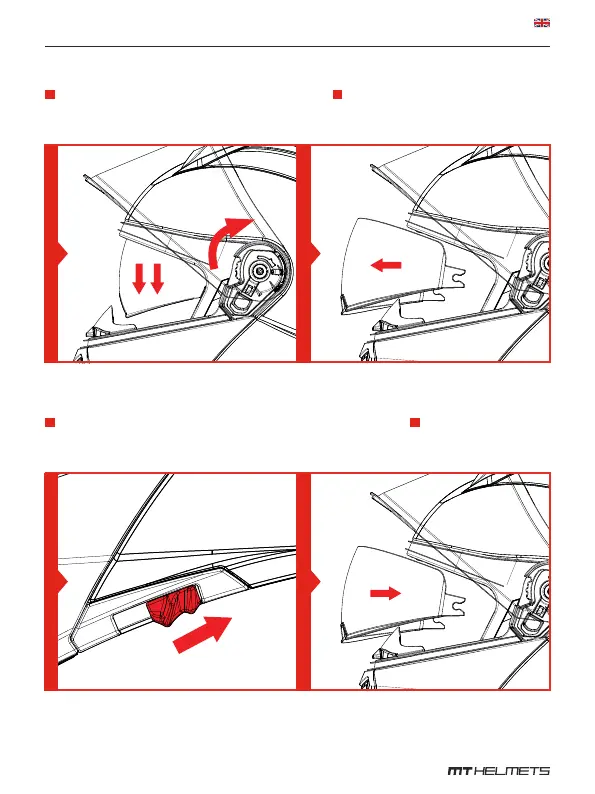 MT HELMETS