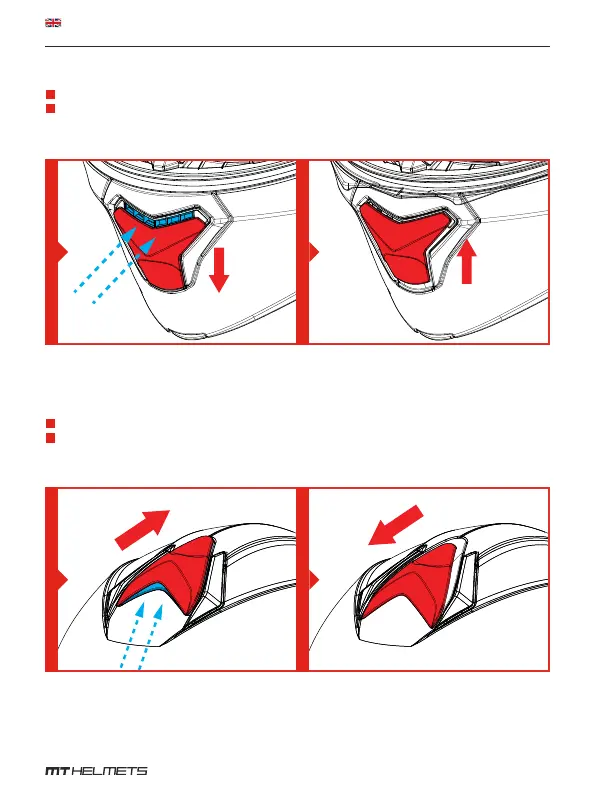 MT HELMETS