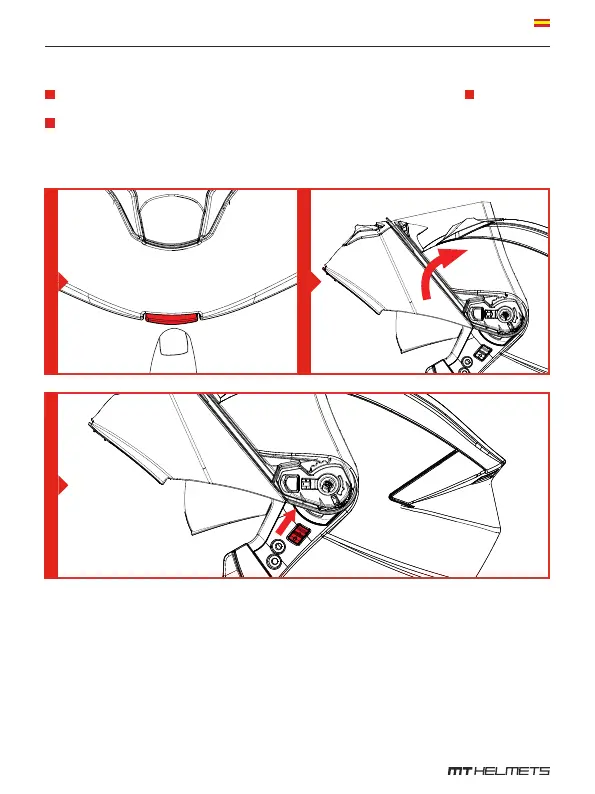 MT HELMETS