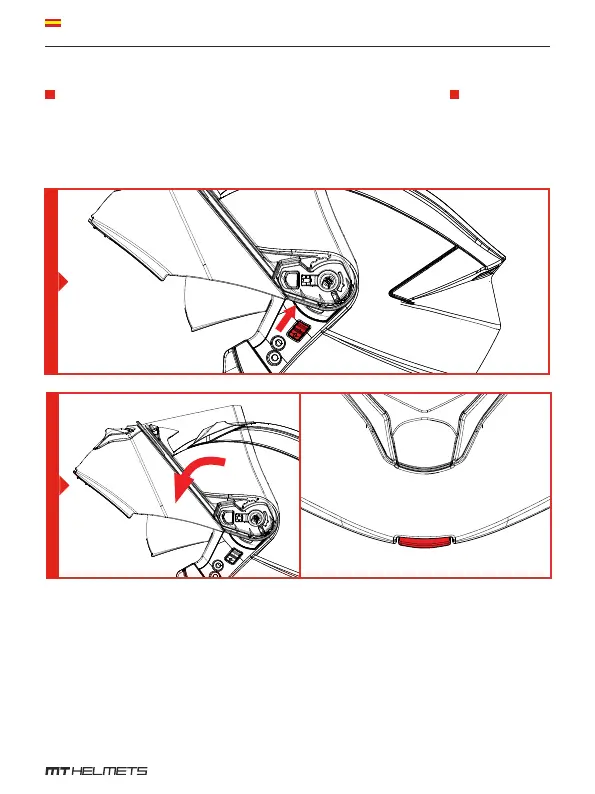 MT HELMETS