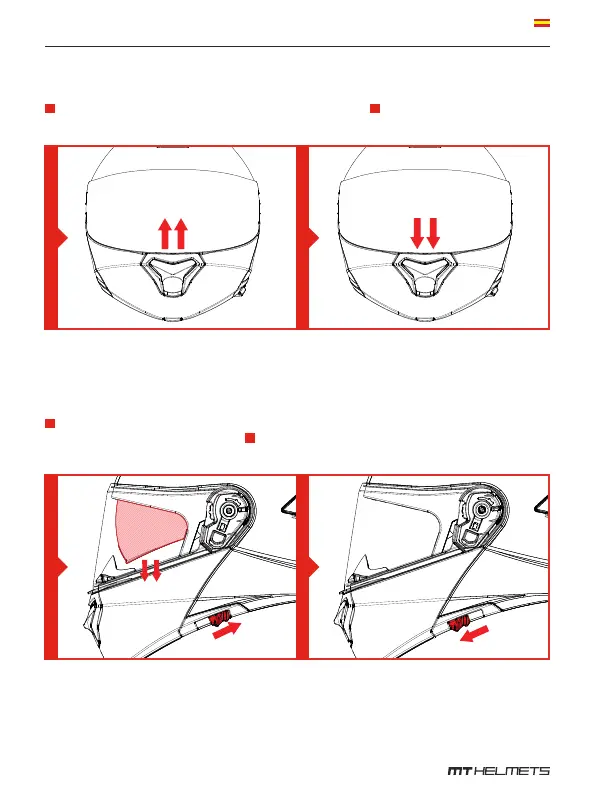 MT HELMETS