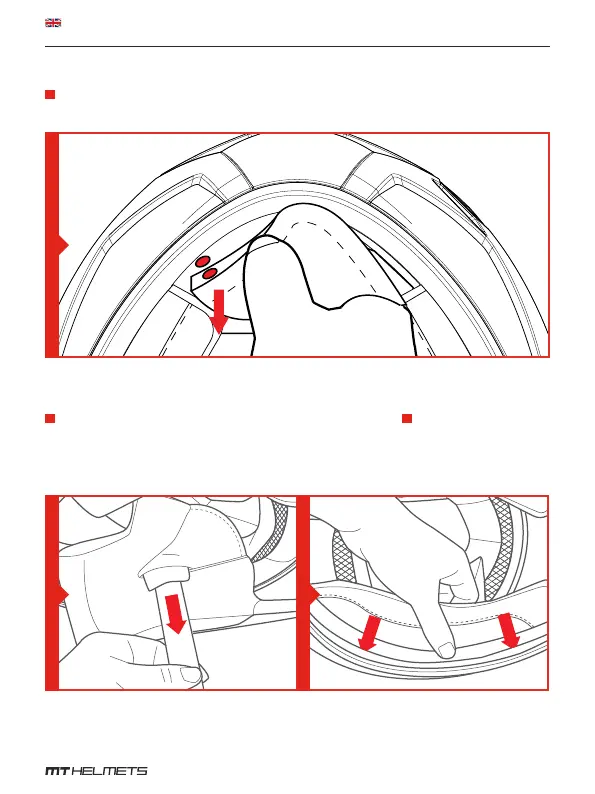 MT HELMETS