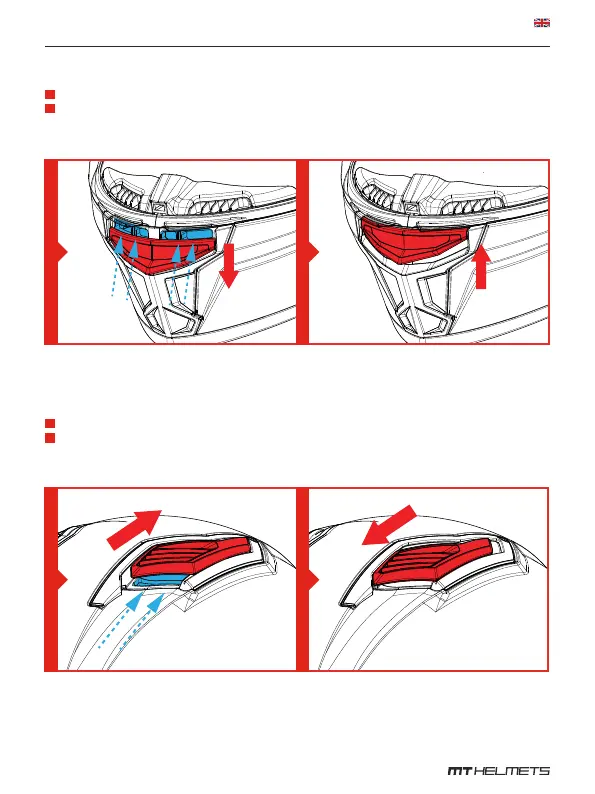 MT HELMETS