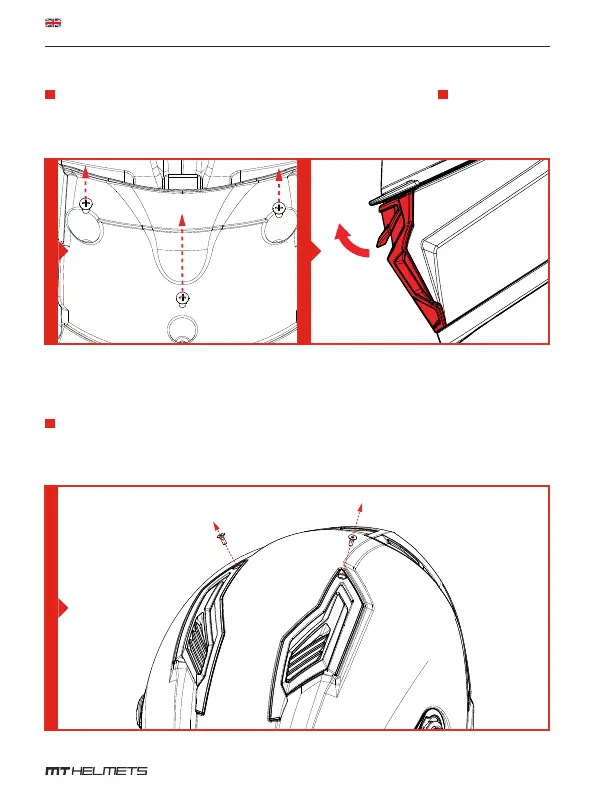 MT HELMETS