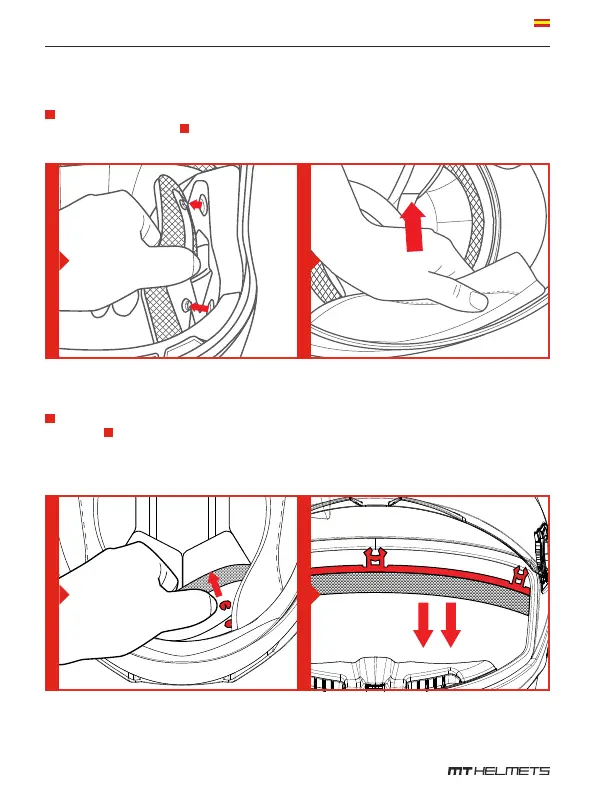 MT HELMETS