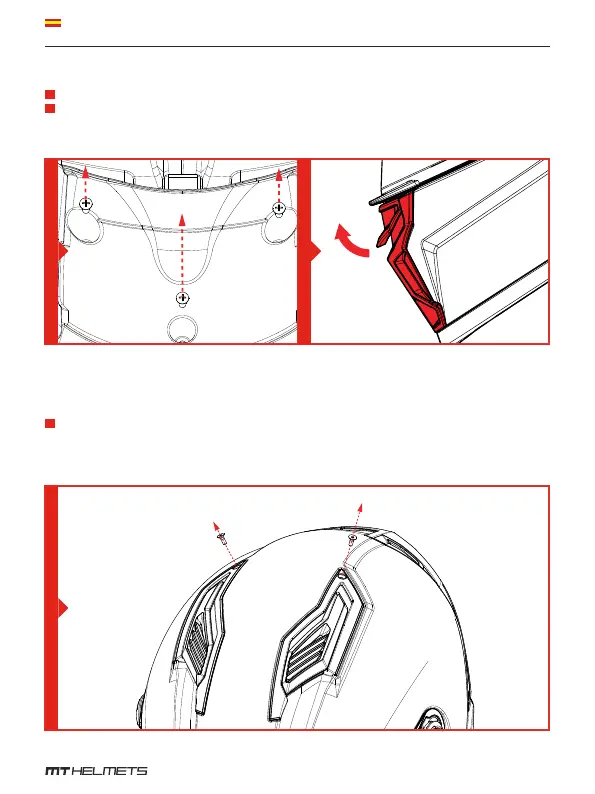 MT HELMETS