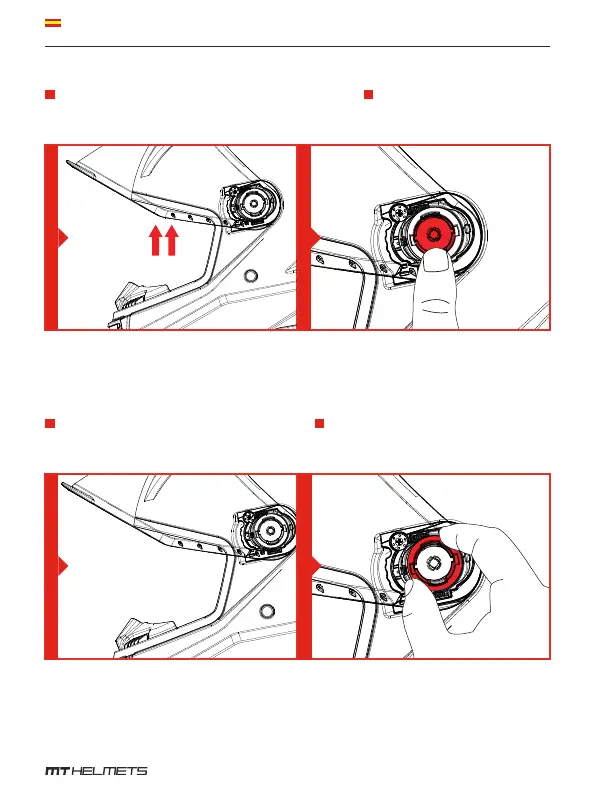 MT HELMETS