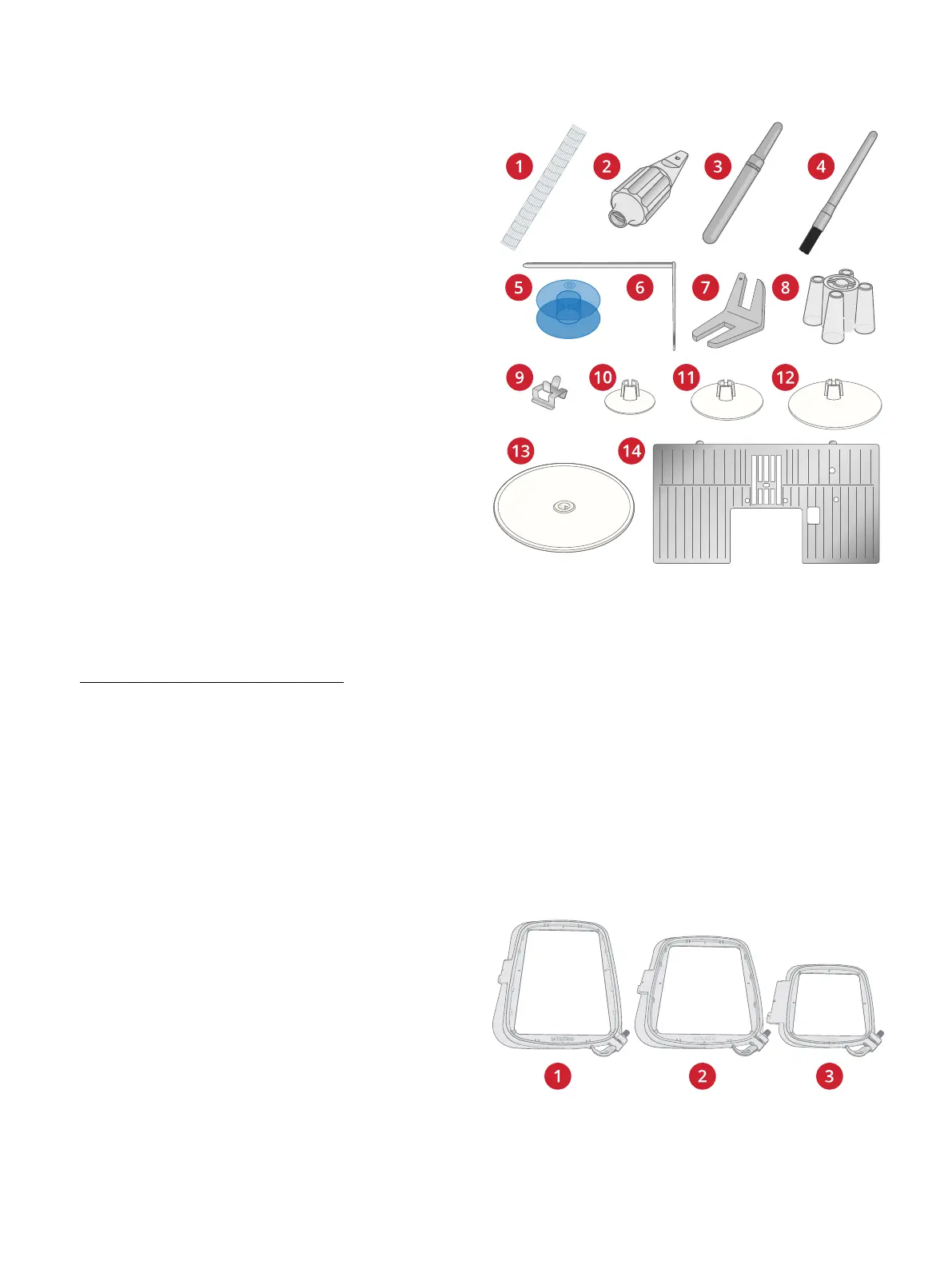 1
2
3
4
5
6
7
8
9
10
11
12
13
14

1
2
3