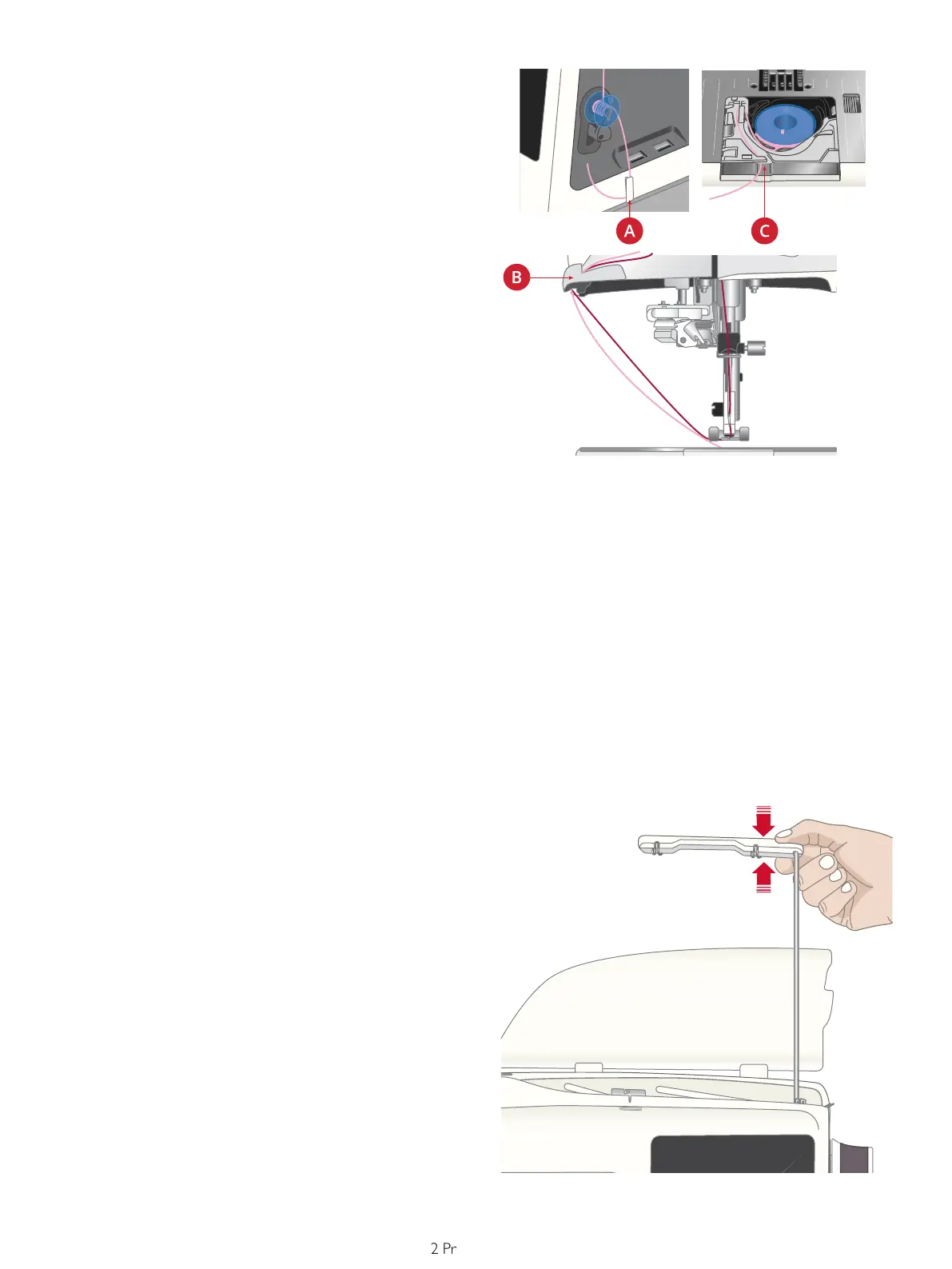 A

C

B

2 Pr