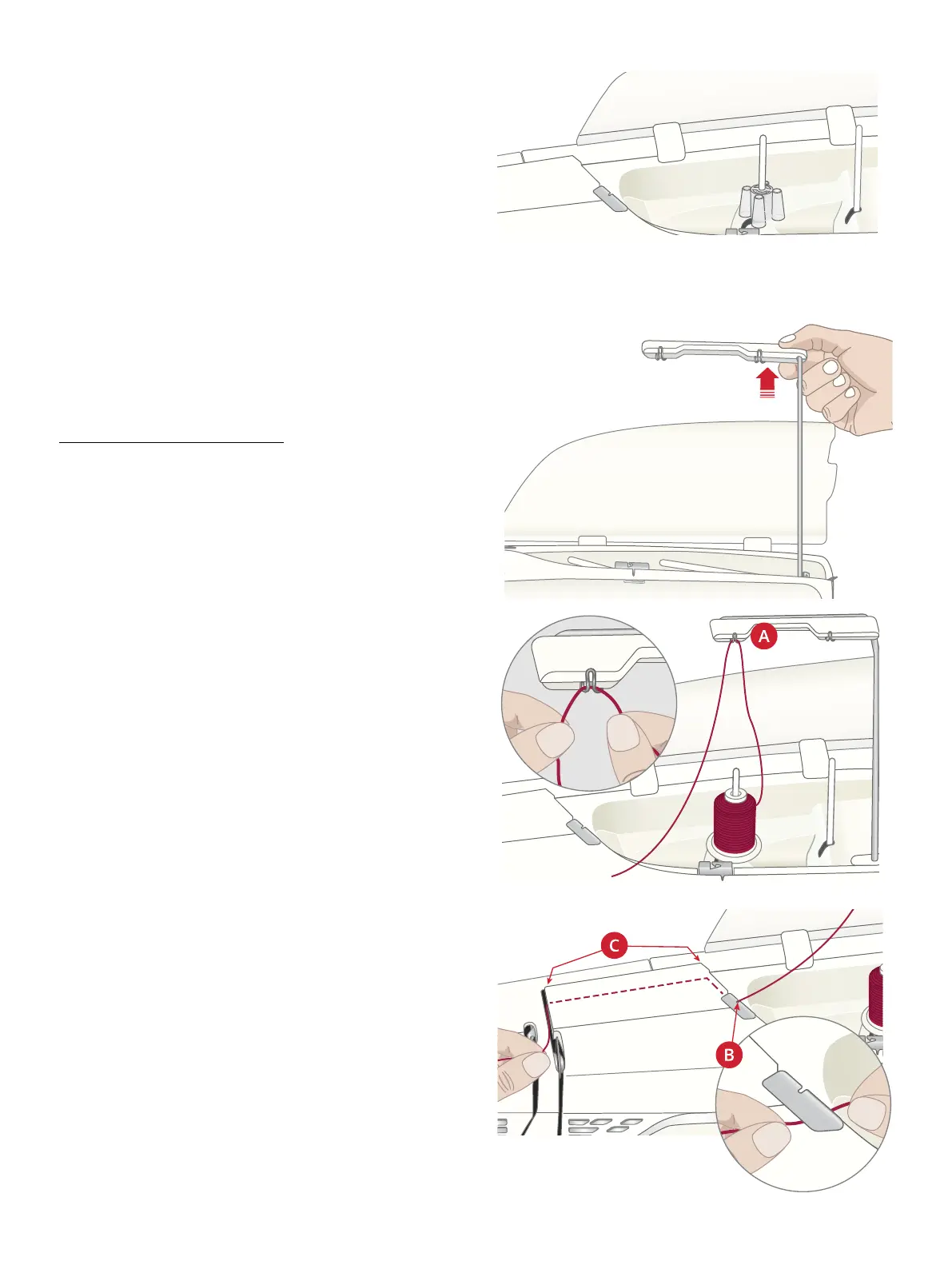 A

C

B