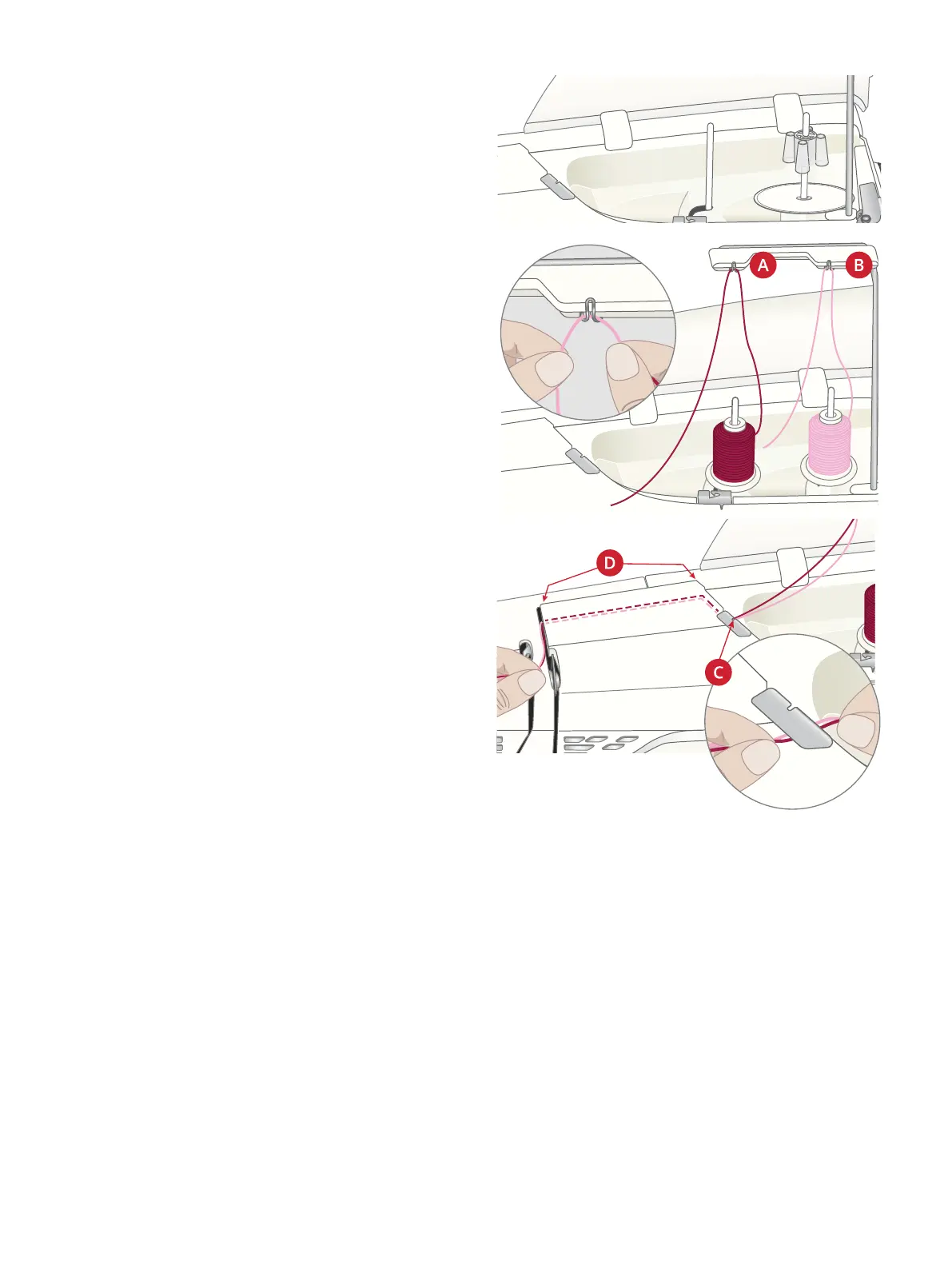 A
B
D
C