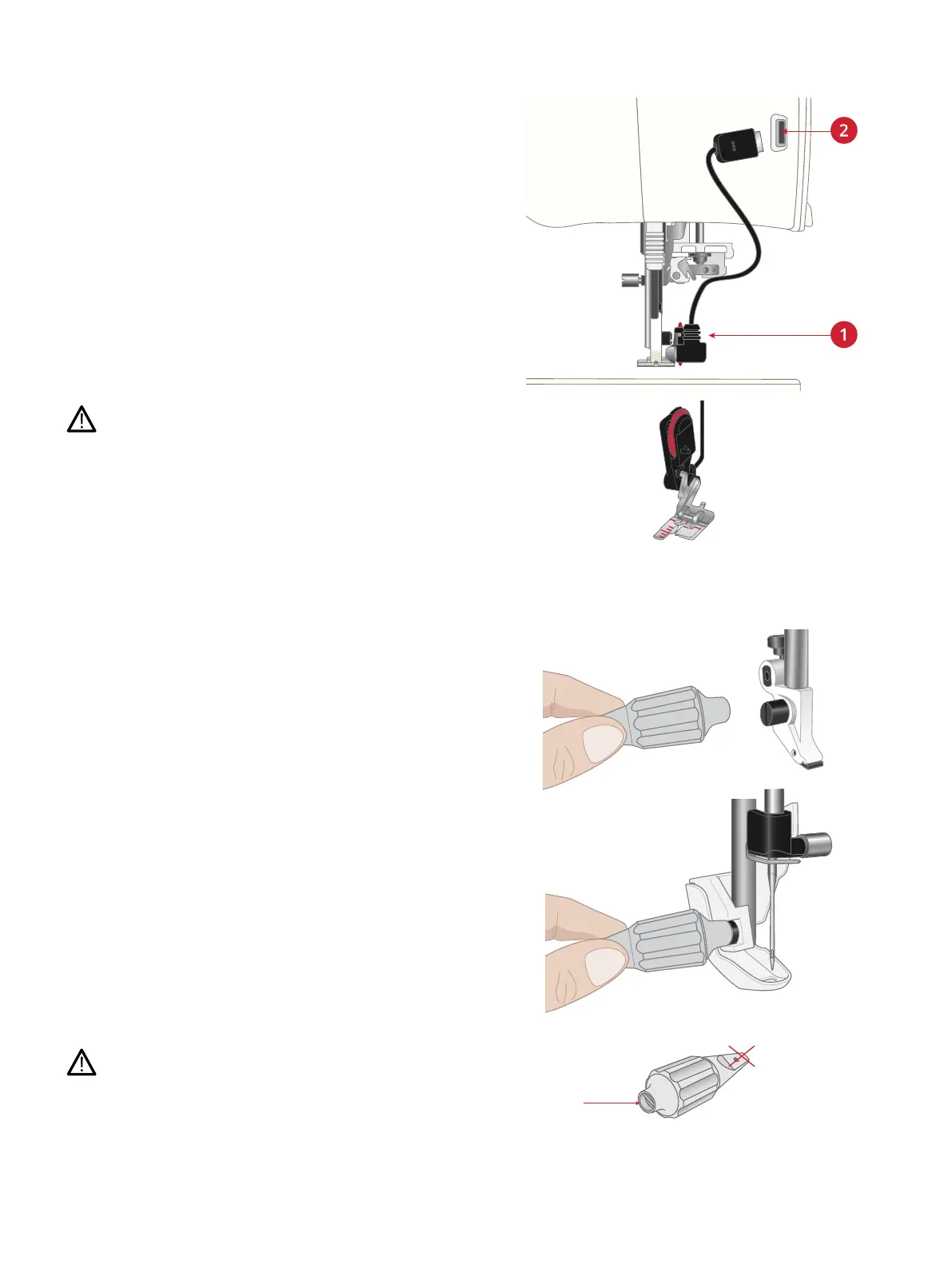 2

1