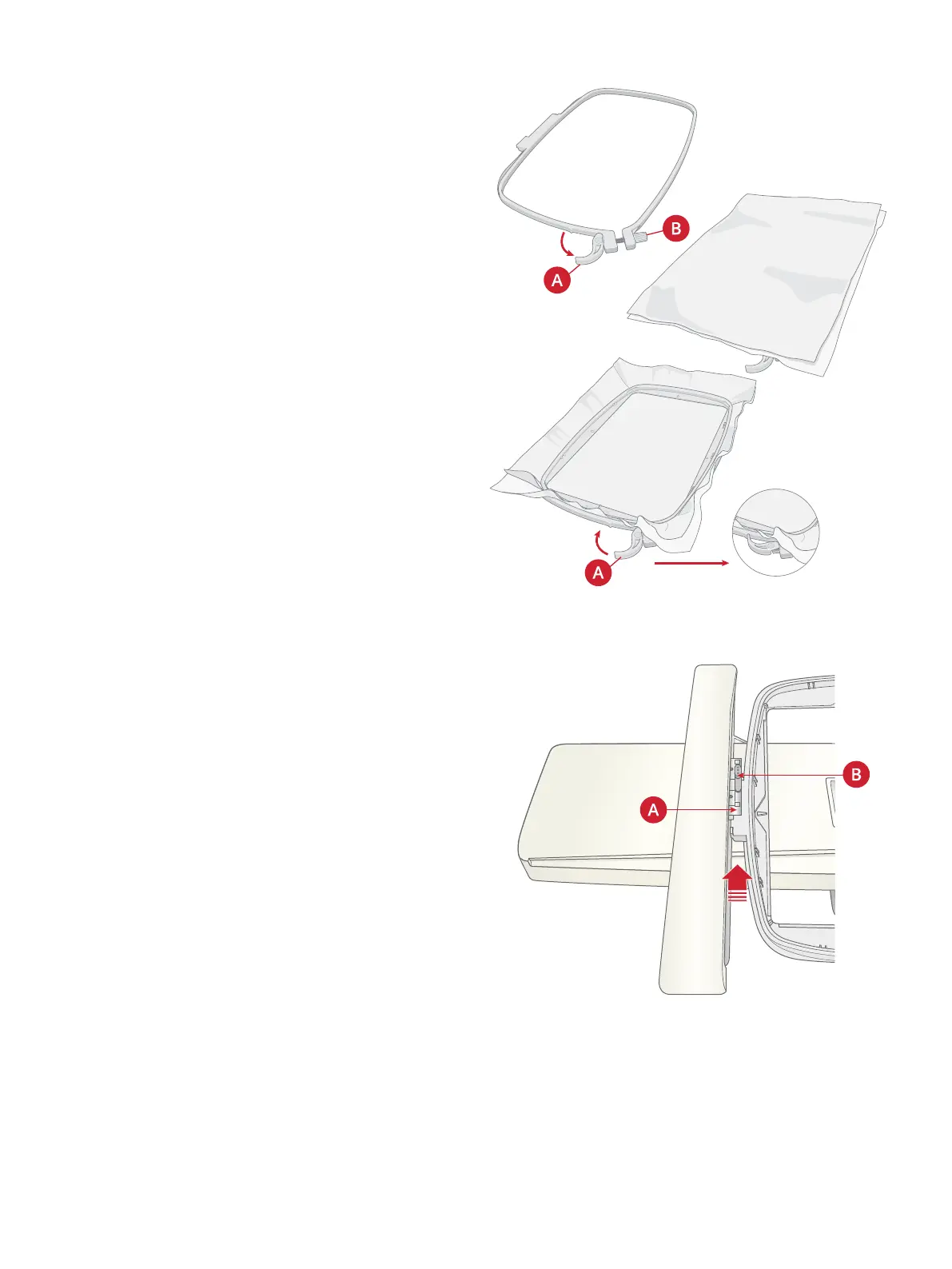 B
A
A
B
A