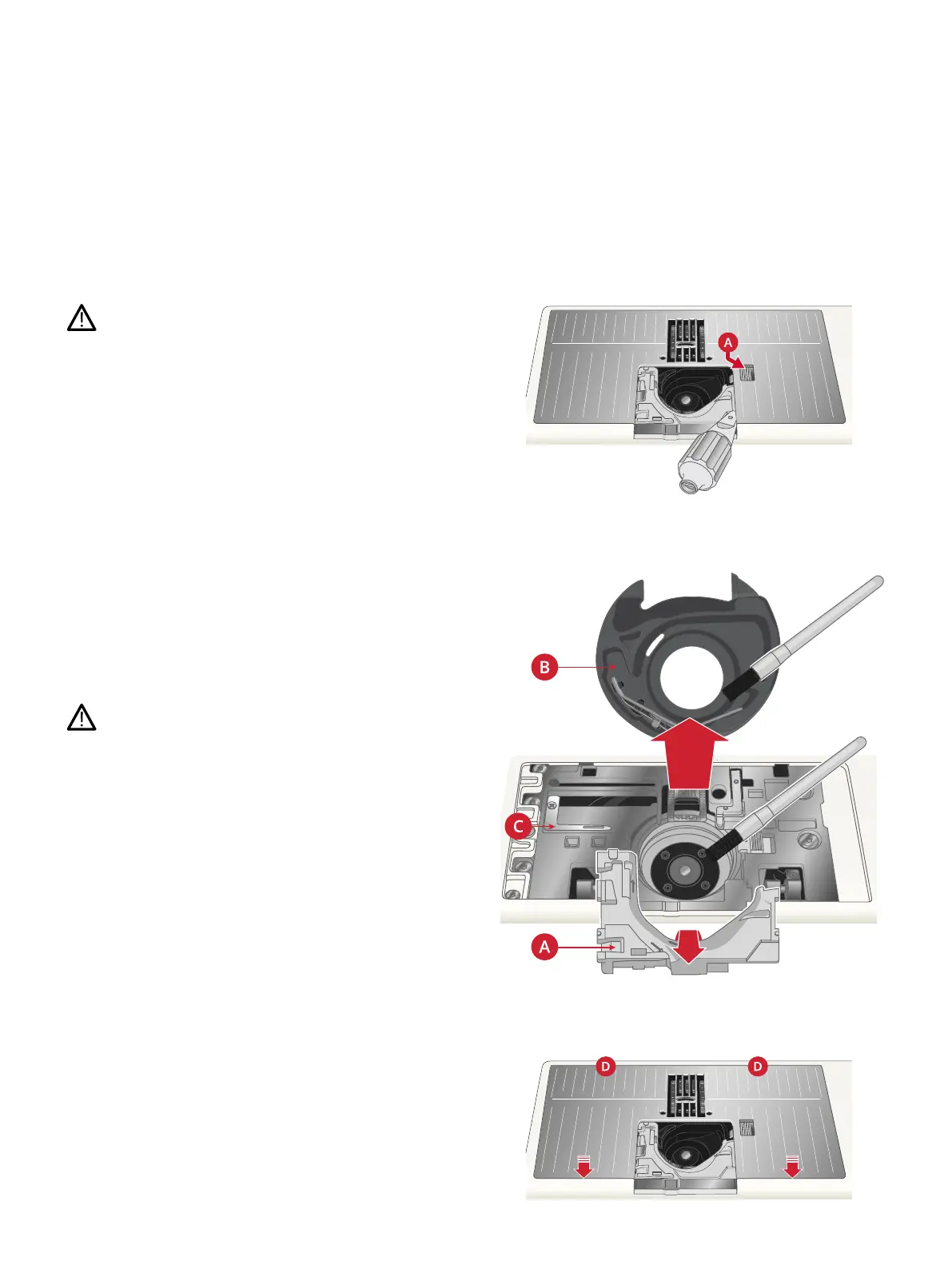 A

B

C

A

D

D