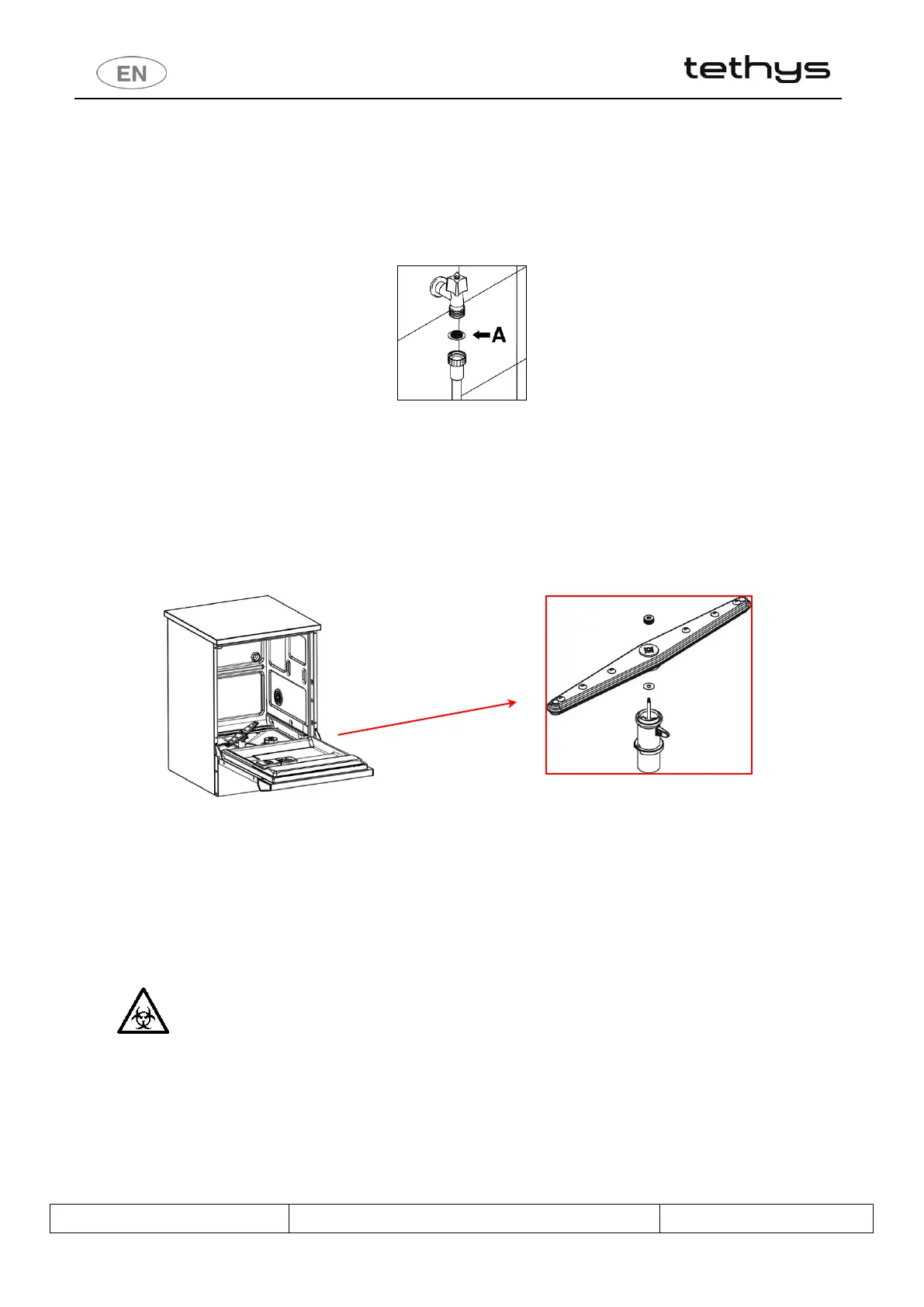 EN

tethys

A