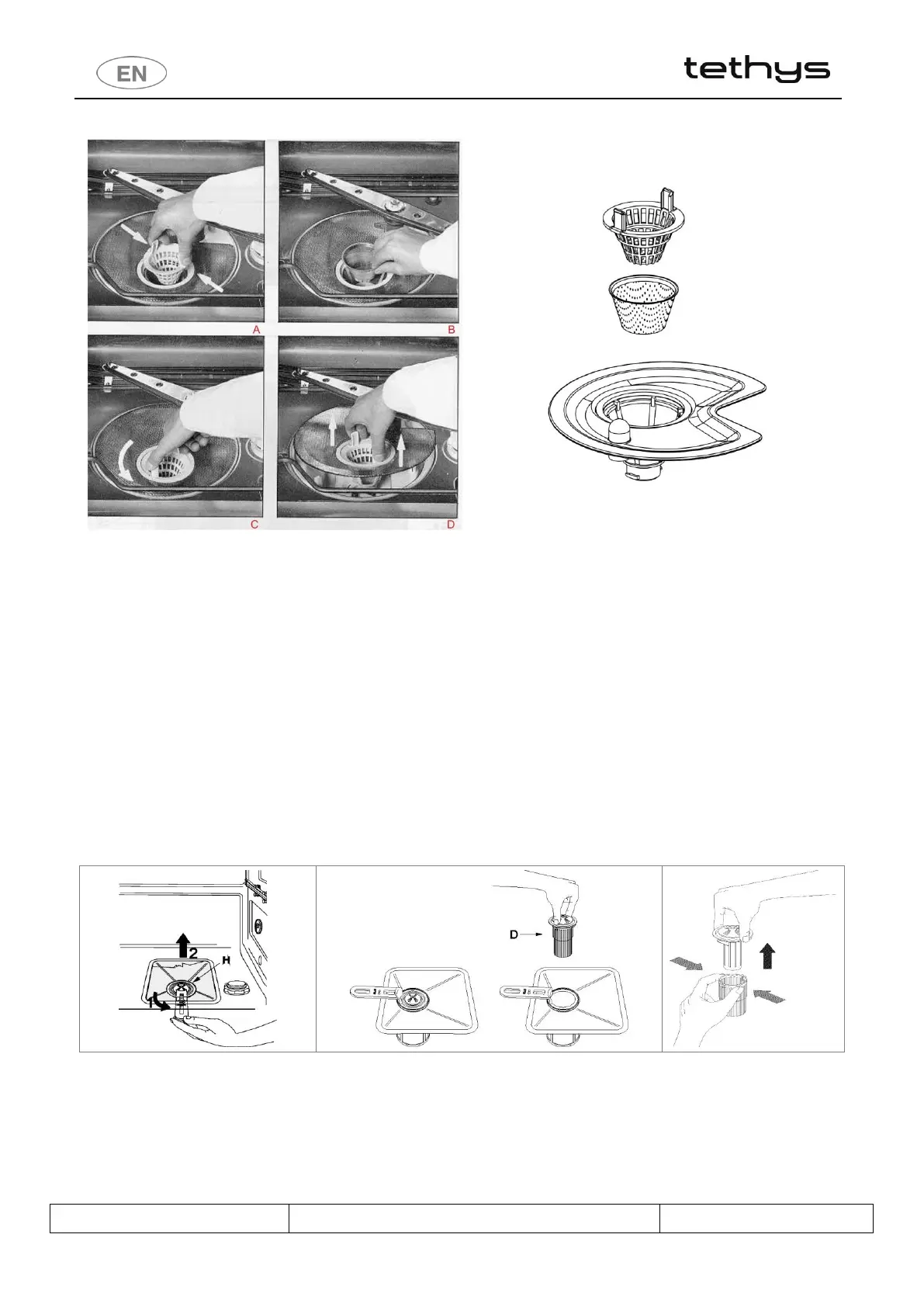 EN

tethys

A

B

C

D

2

H

1

D