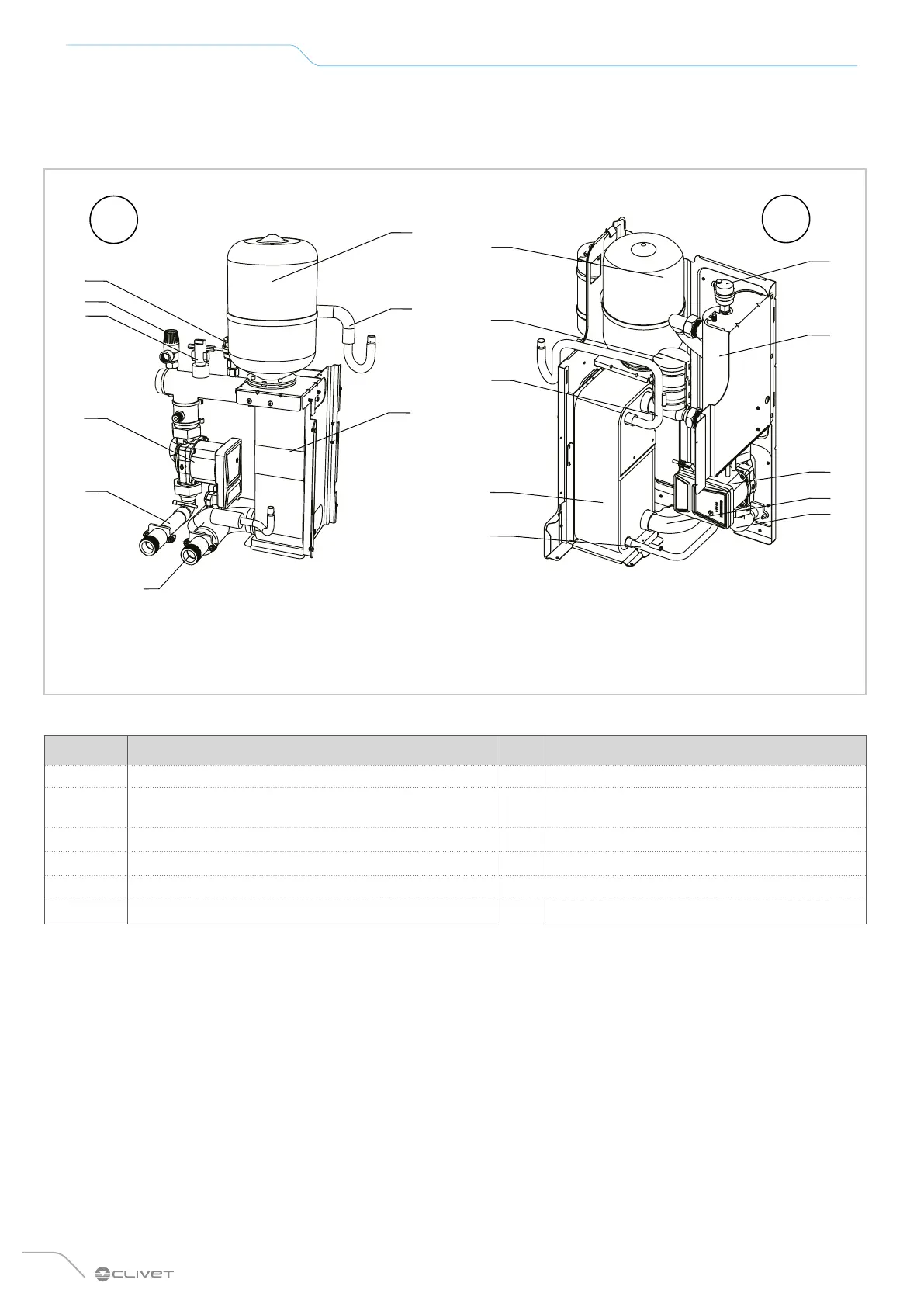 CLIVET