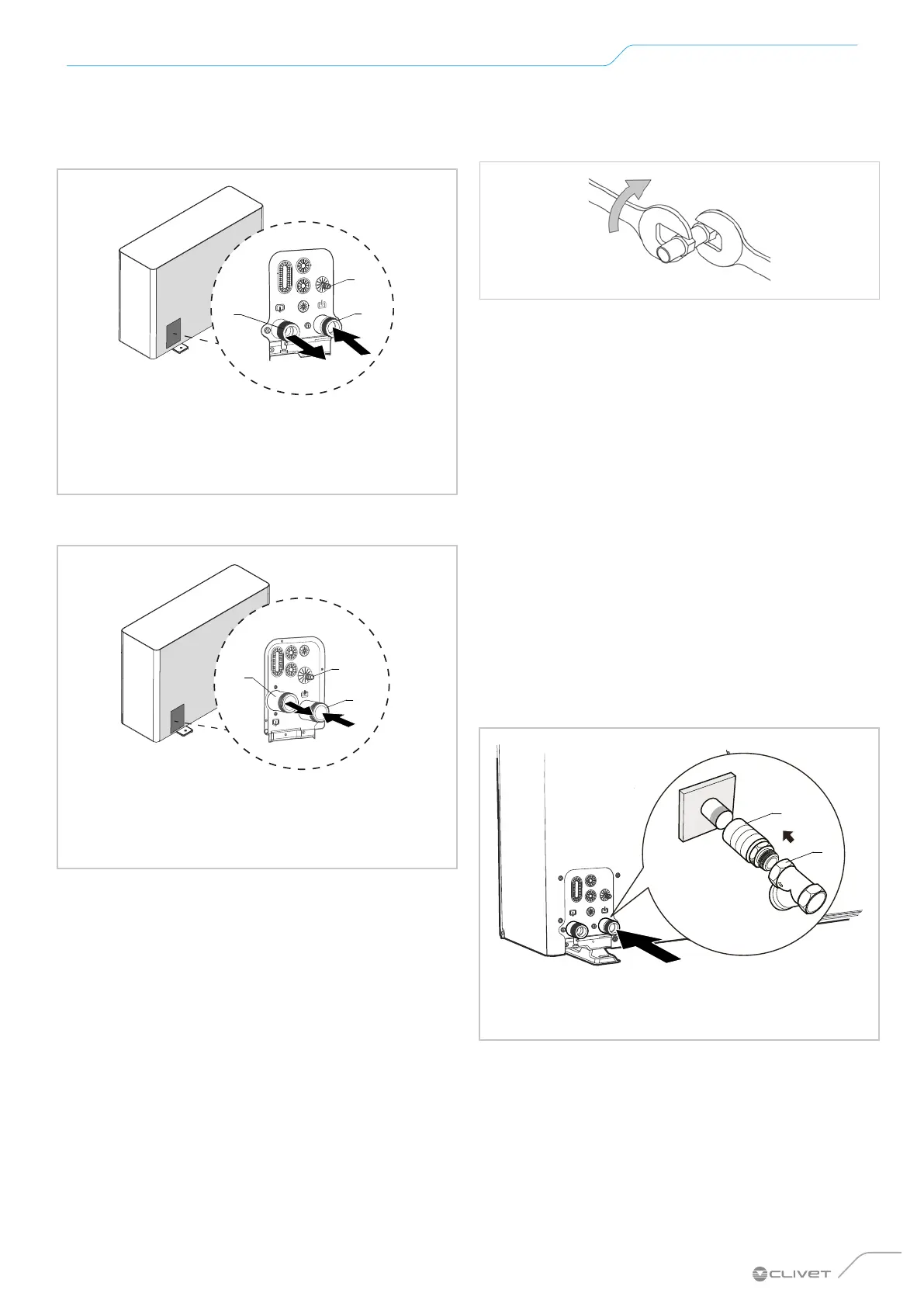 CLIVET