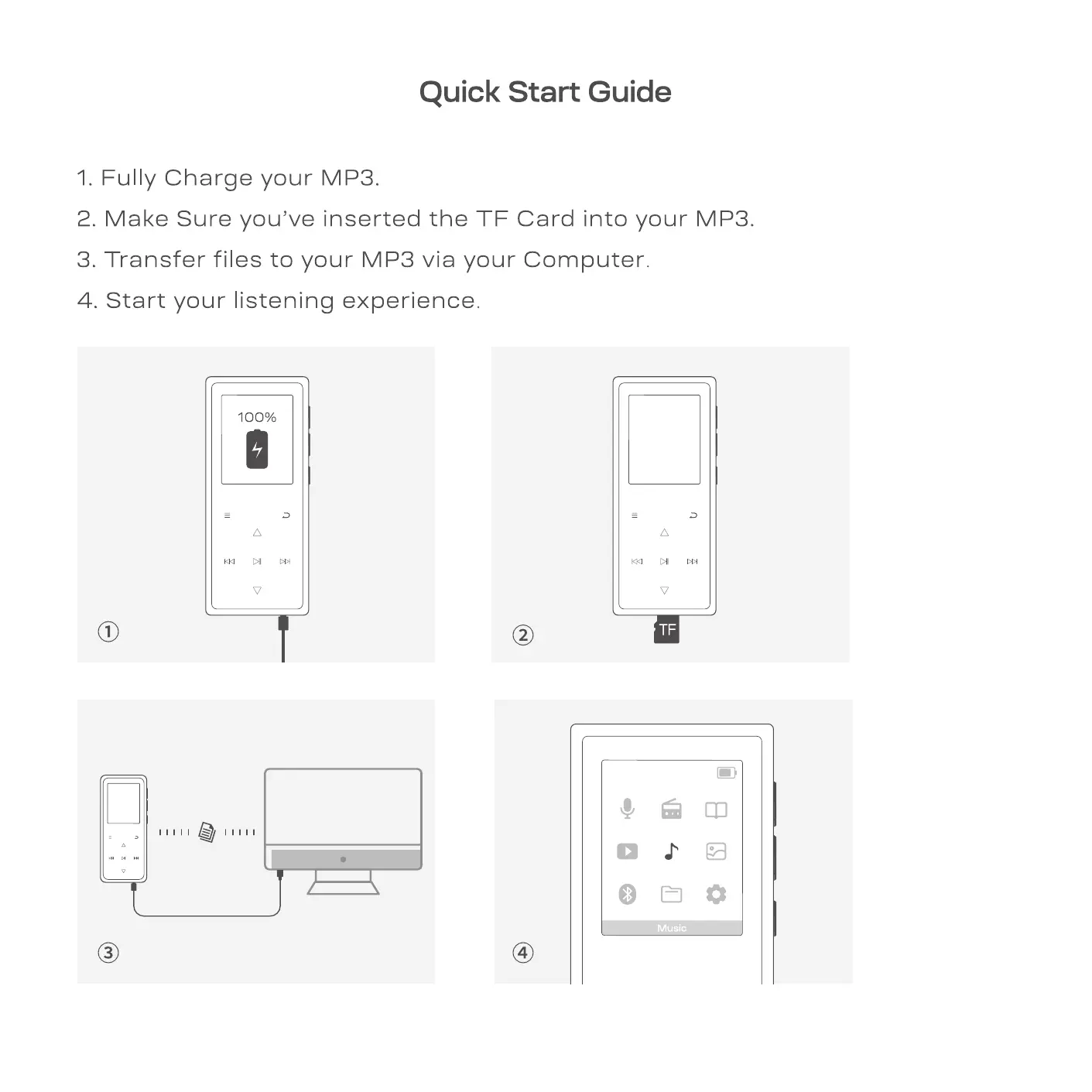 Quick Start Guide

1. Fully Charge your MP3.
2. Make Sure you've inserted the TF Card into your MP3.
3. Transfer files to your MP3 via your Computer.
4. Start your listening experience.

100%

①

TF

②

③

Music

④